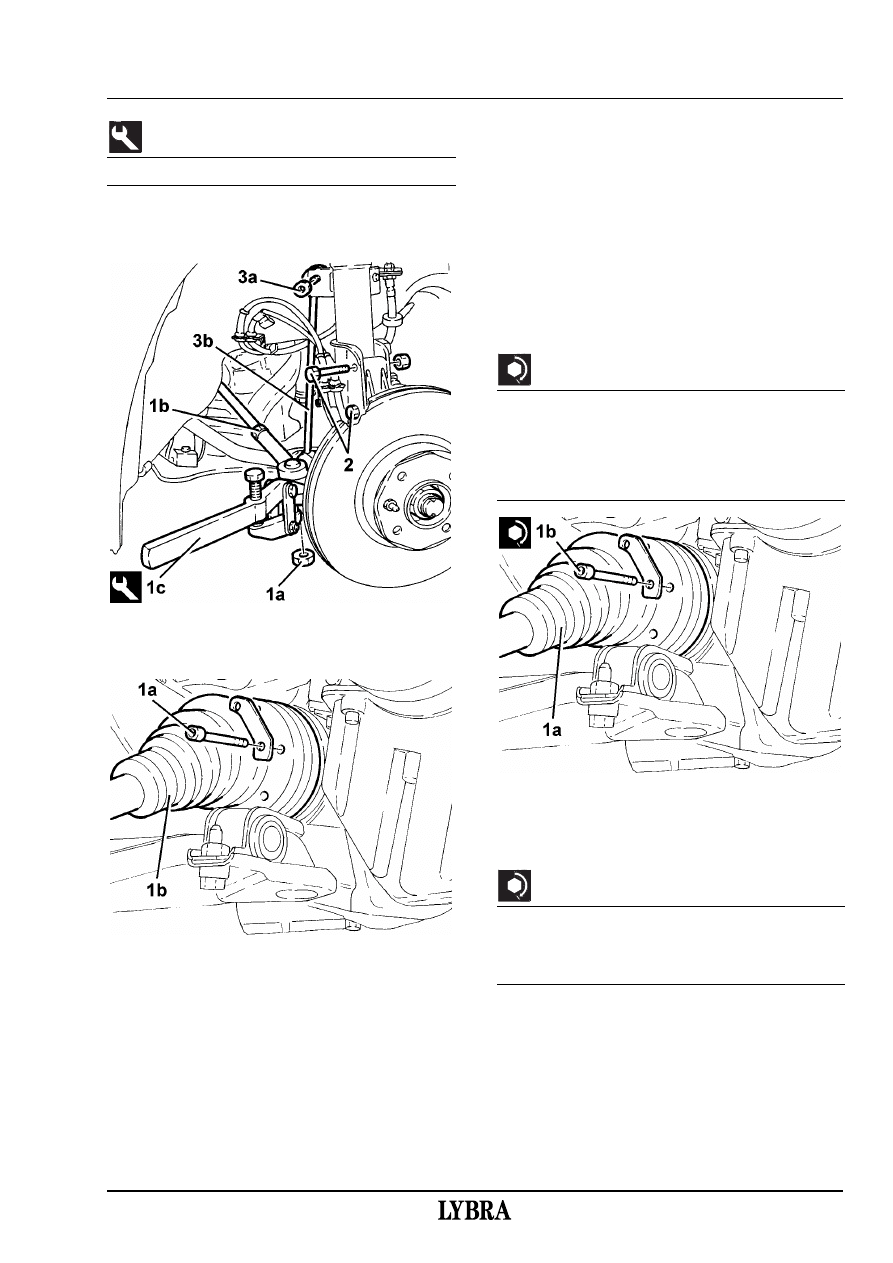 3a

3b

1b

2

1c

1a

1a

1b

1b

1a

LYBRA