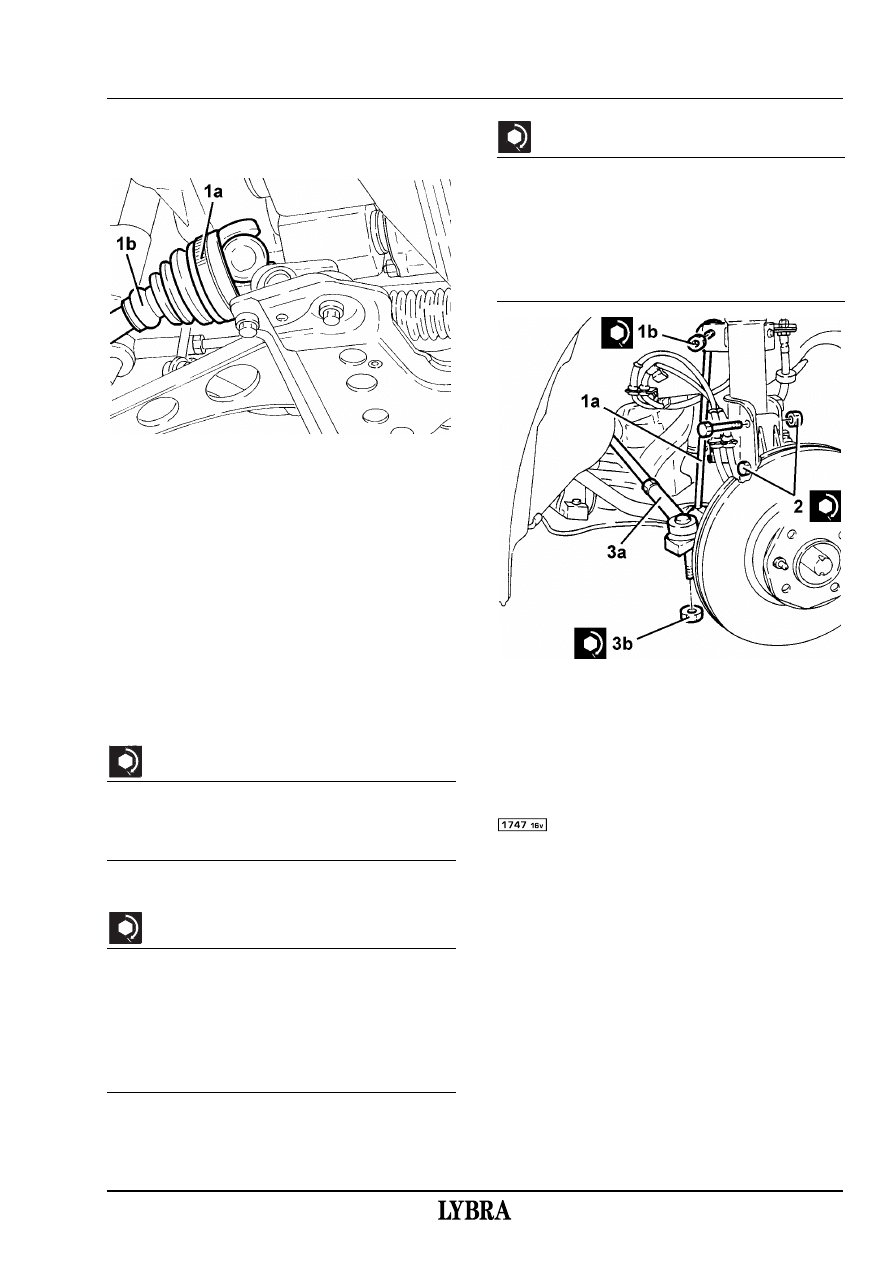 1a

1b

1b

1a

2

3a

3b

1747 16v

LYBRA