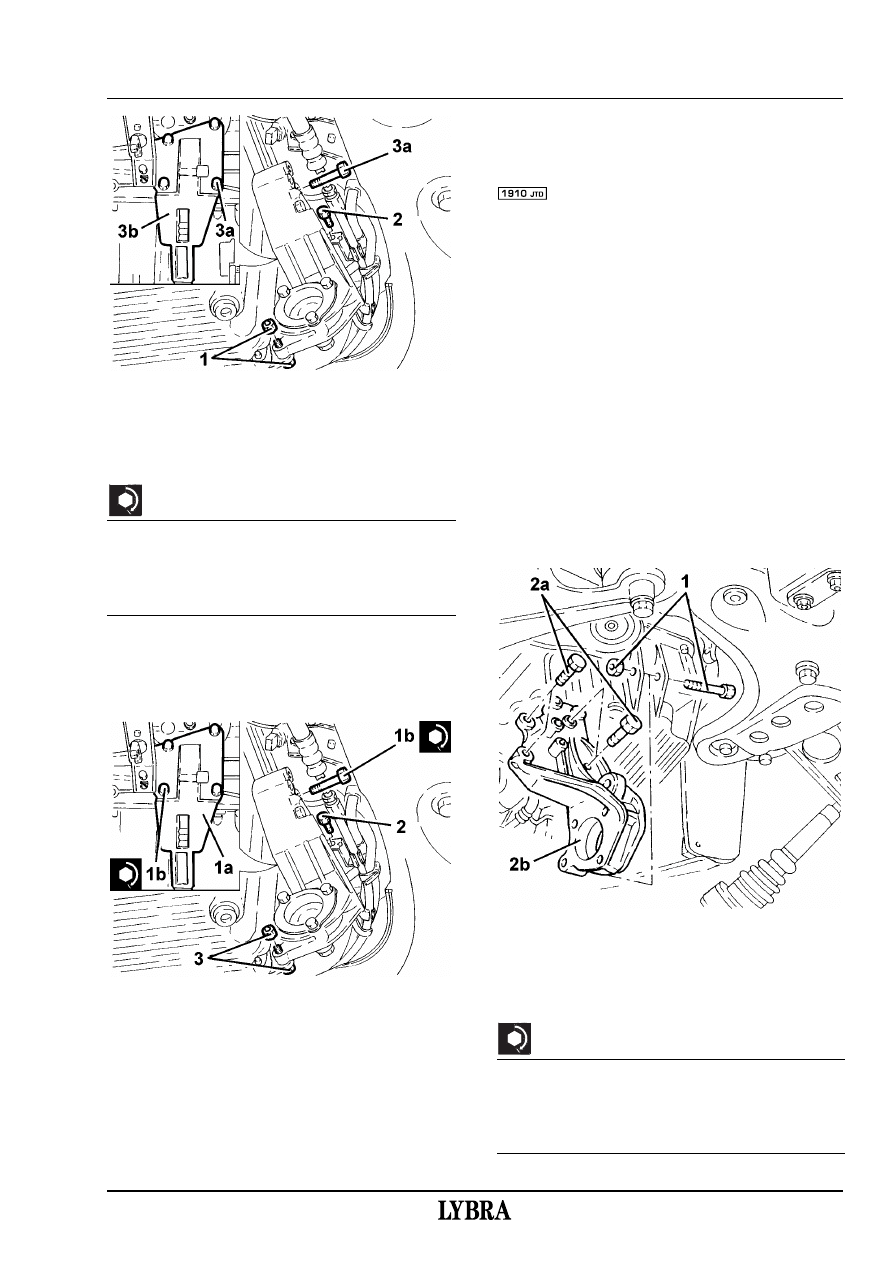 3a
3b
3a
2
1

1910 JTD

1b
2
1b
1a
3

2a
1
2b

LYBRA