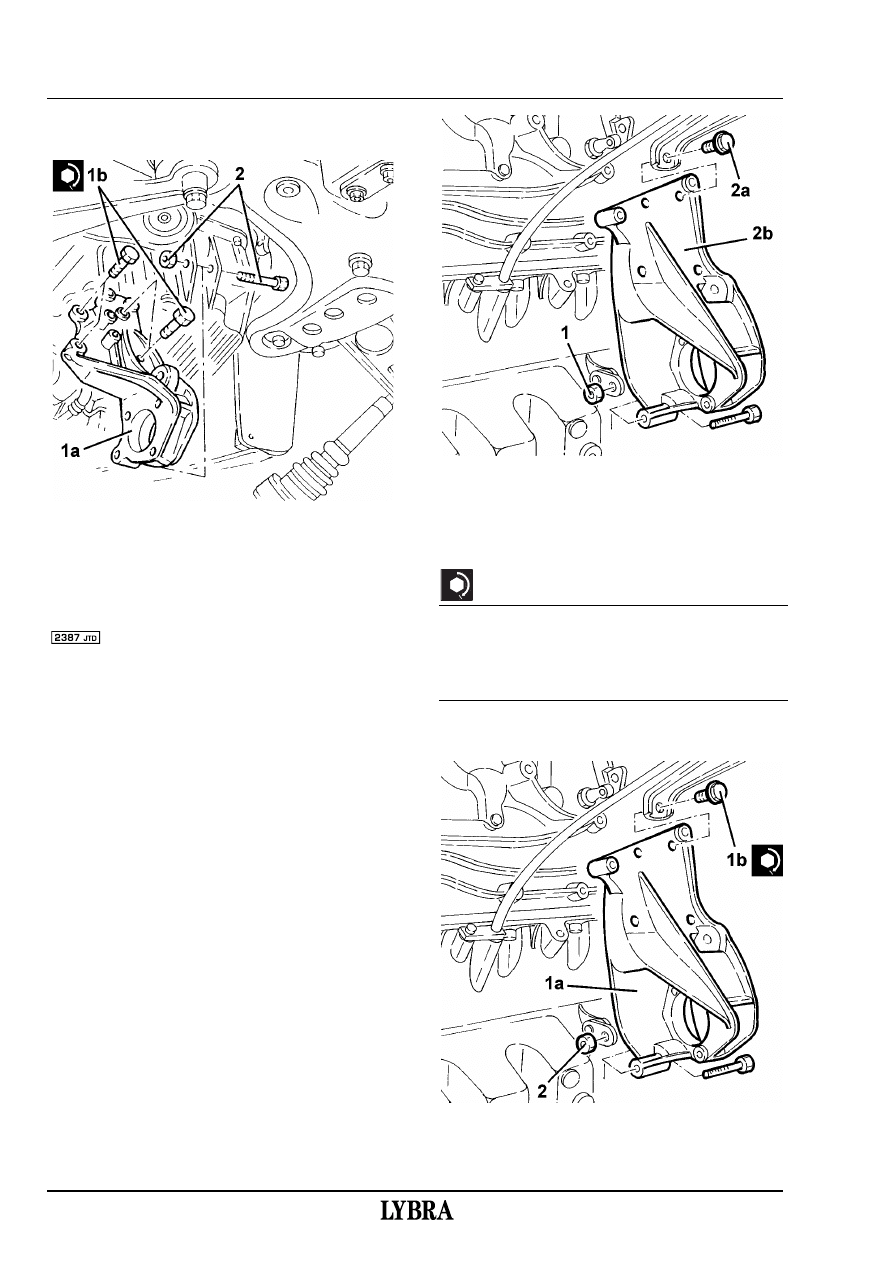 1b

2

1a

2387 JTD

2a

2b

1

1b

1a

2

LYBRA