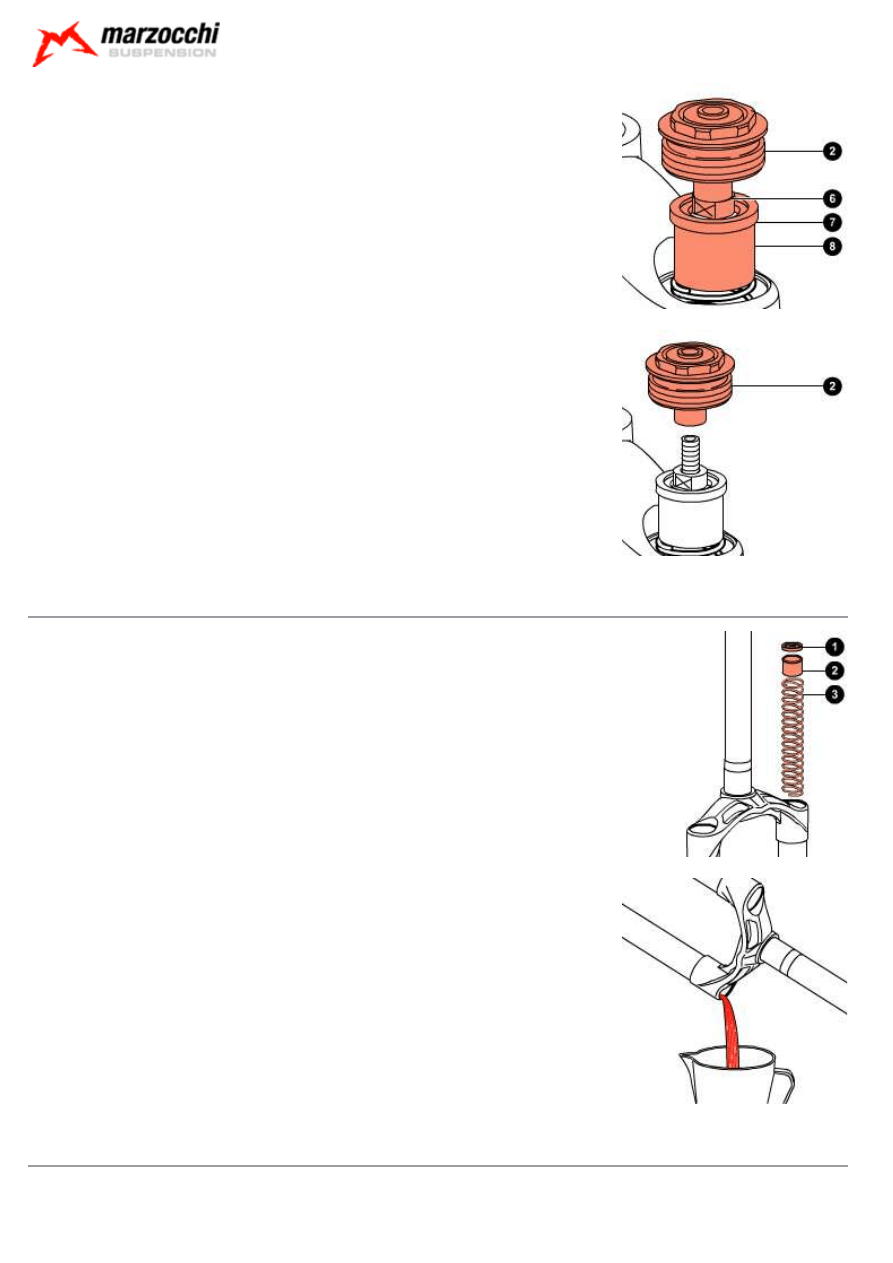 marzocchi
SUSPENSION

2
6
7
8

2

1
2
3