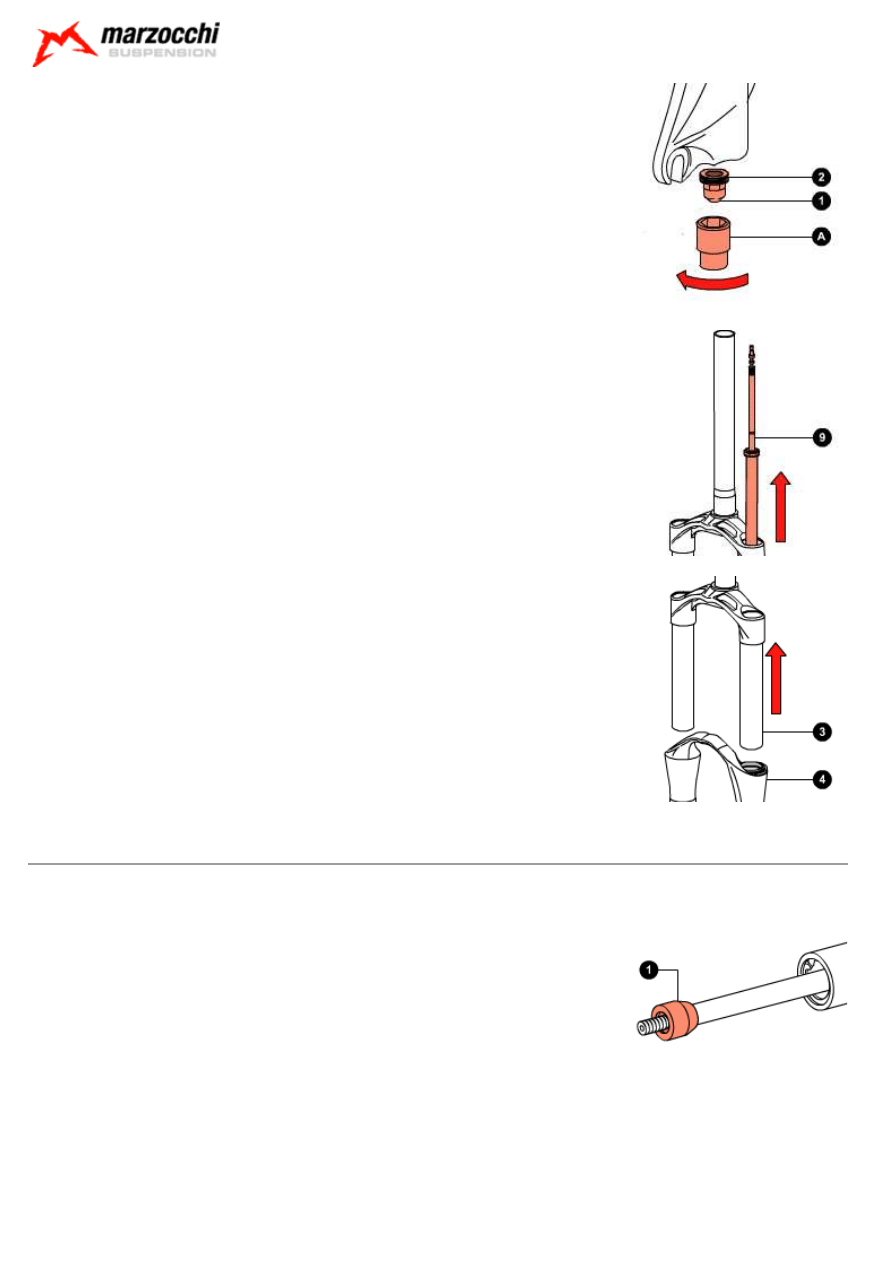 marzocchi
SUSPENSION

2
1
A

9

3
4

1