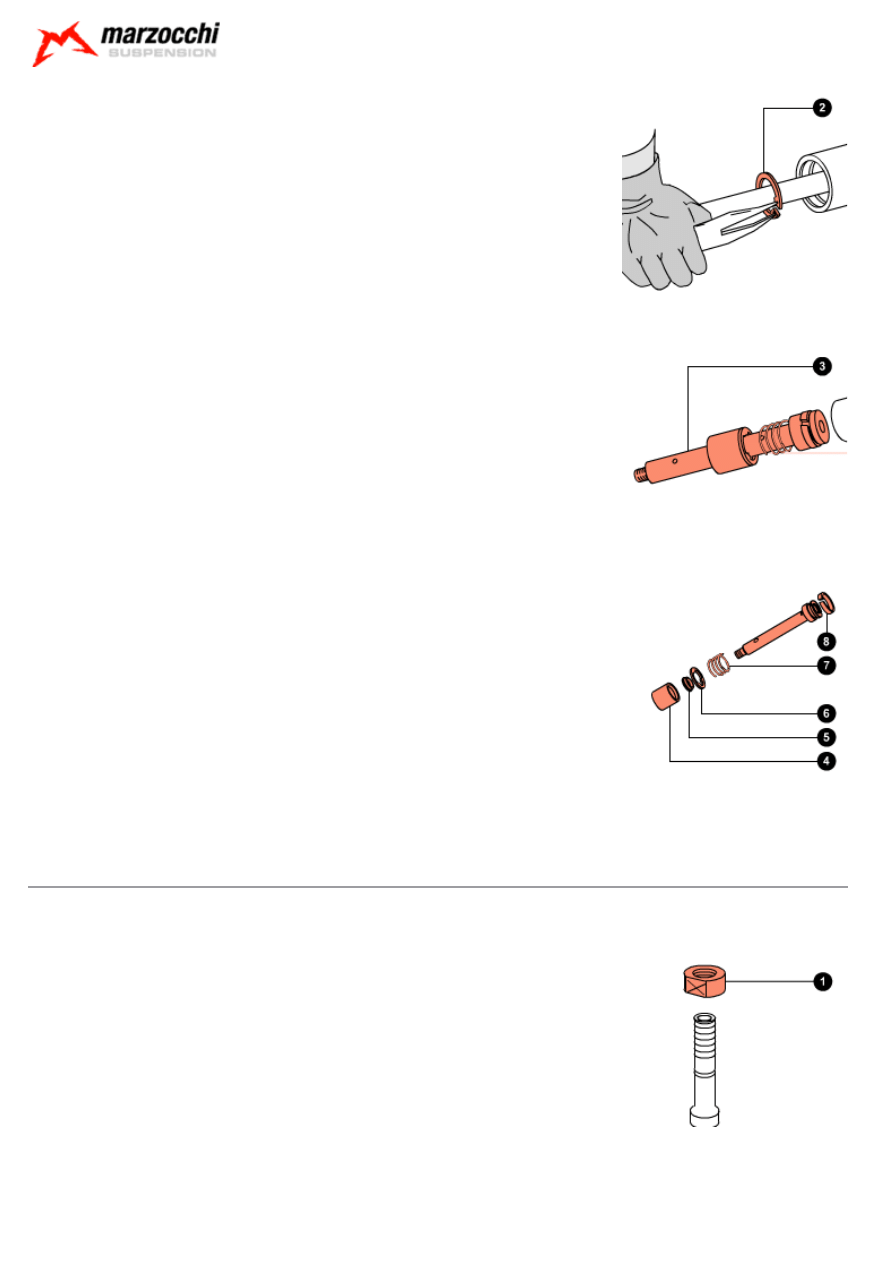 marzocchi
SUSPENSION

2

3

8

7

6

5

4

1