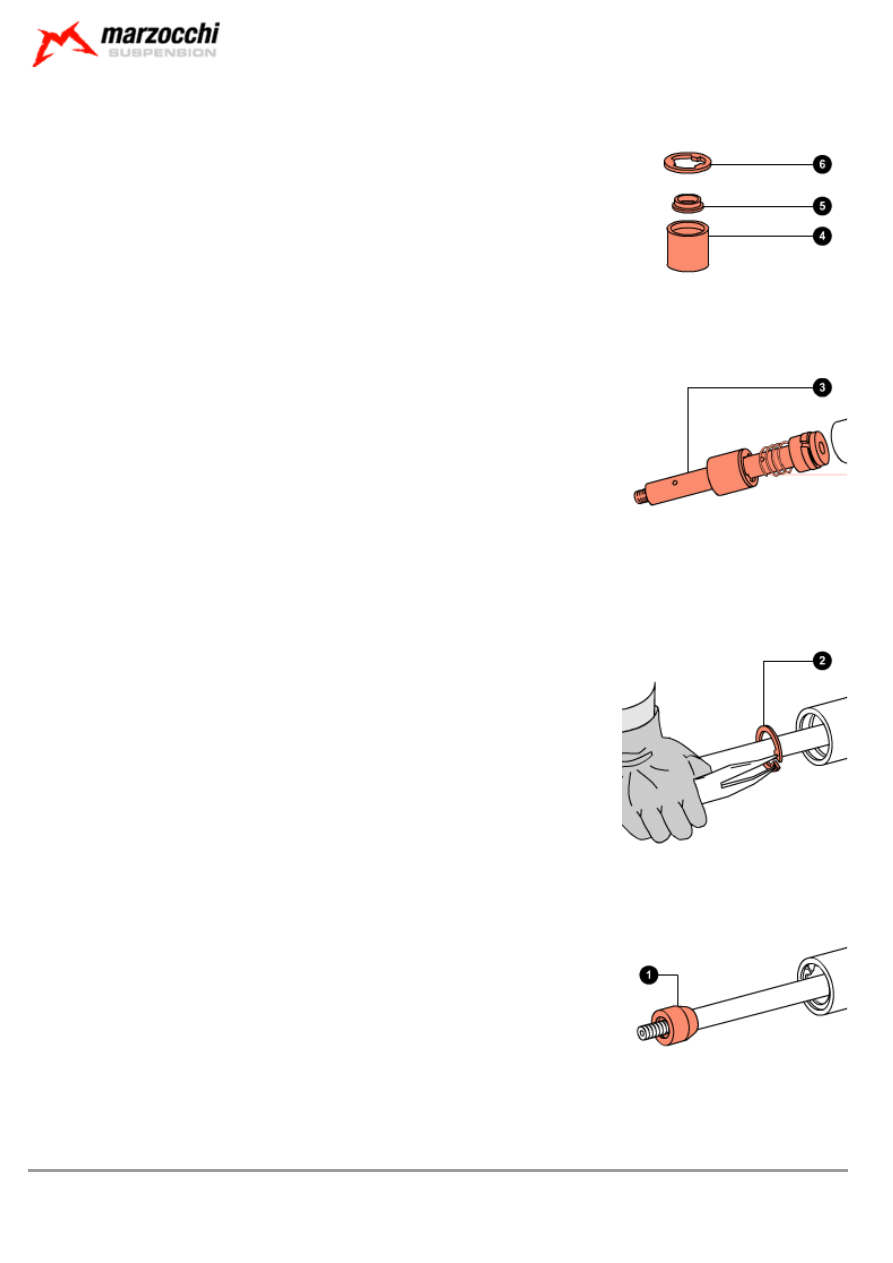 marzocchi
SUSPENSION

6
5
4

3

2

1