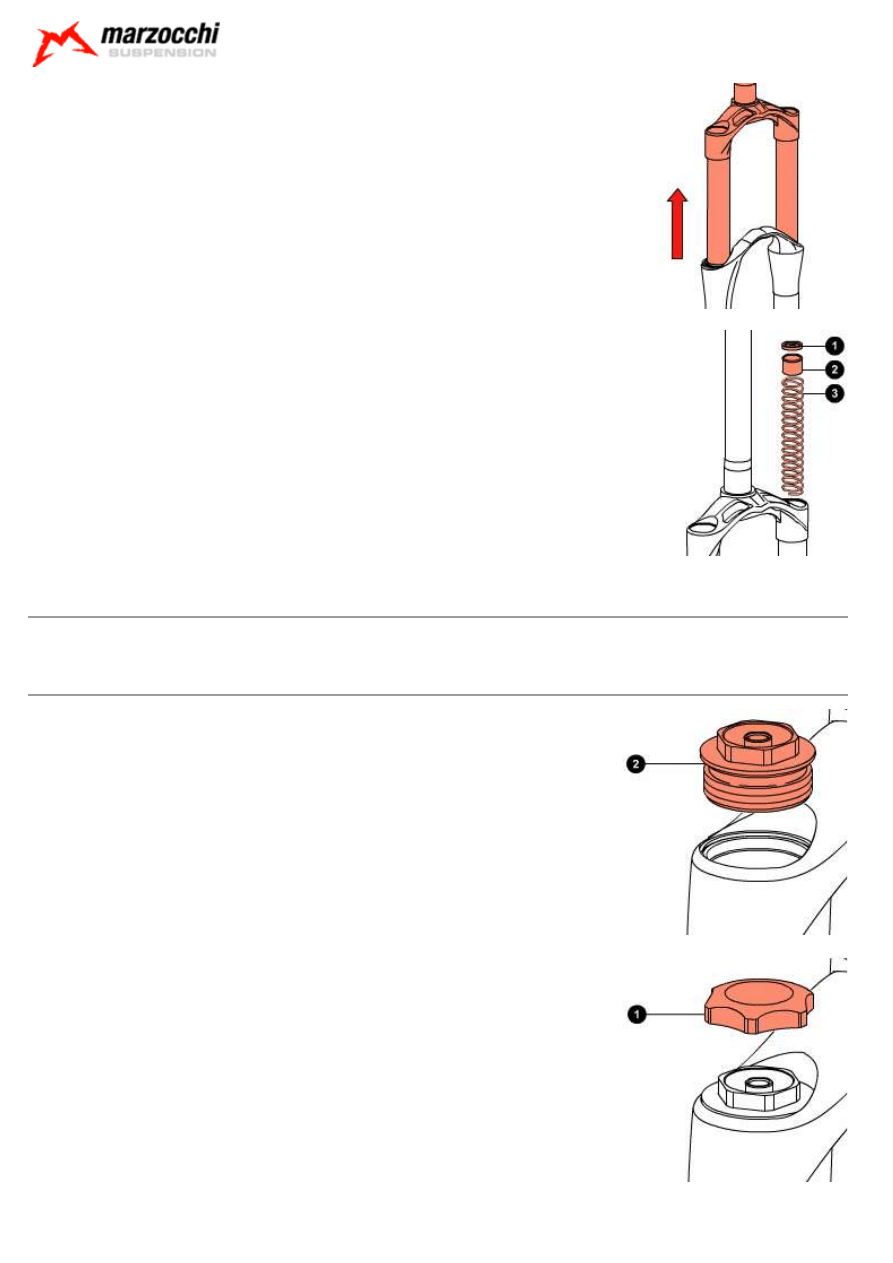 marzocchi
SUSPENSION

1
2
3

2

1