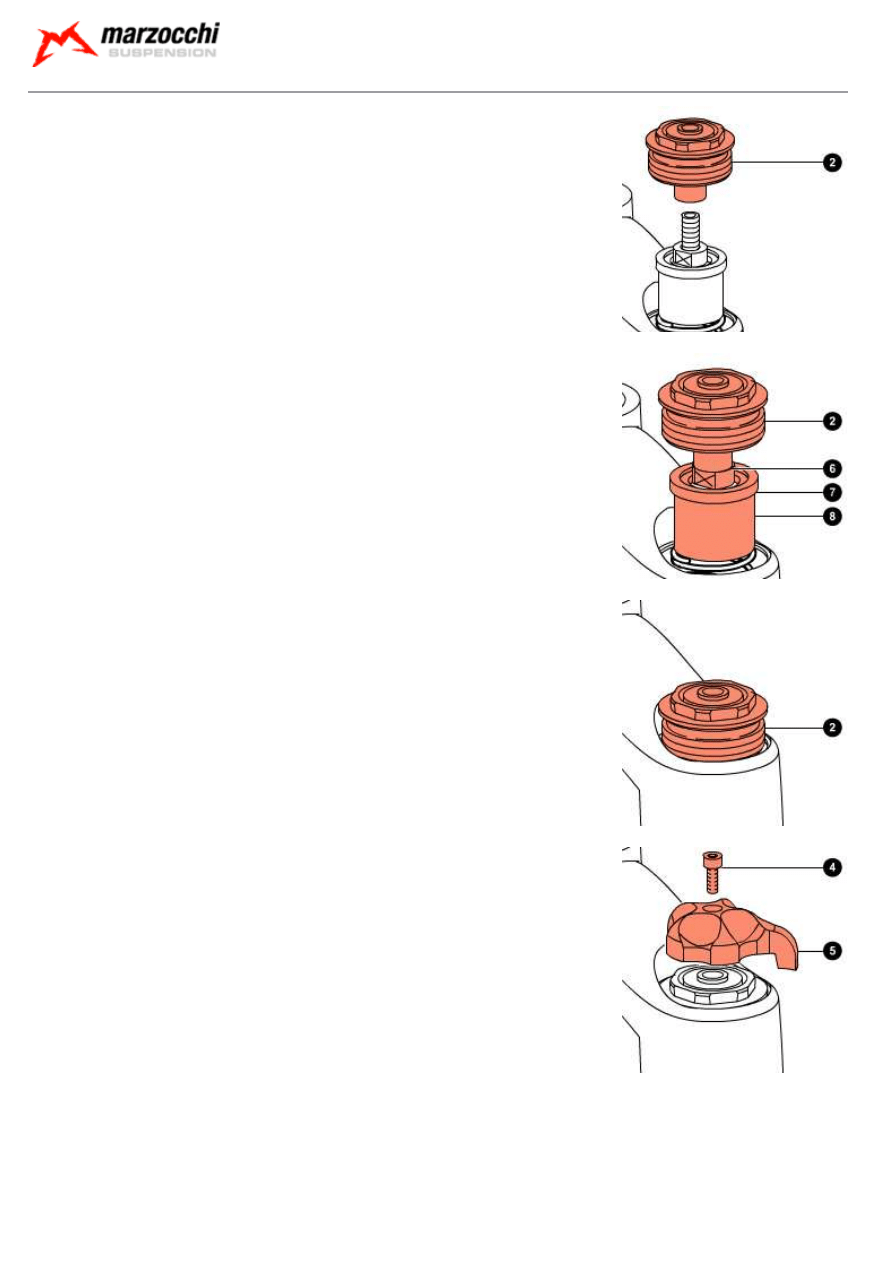 marzocchi
SUSPENSION

2

2
6
7
8

2

4
5