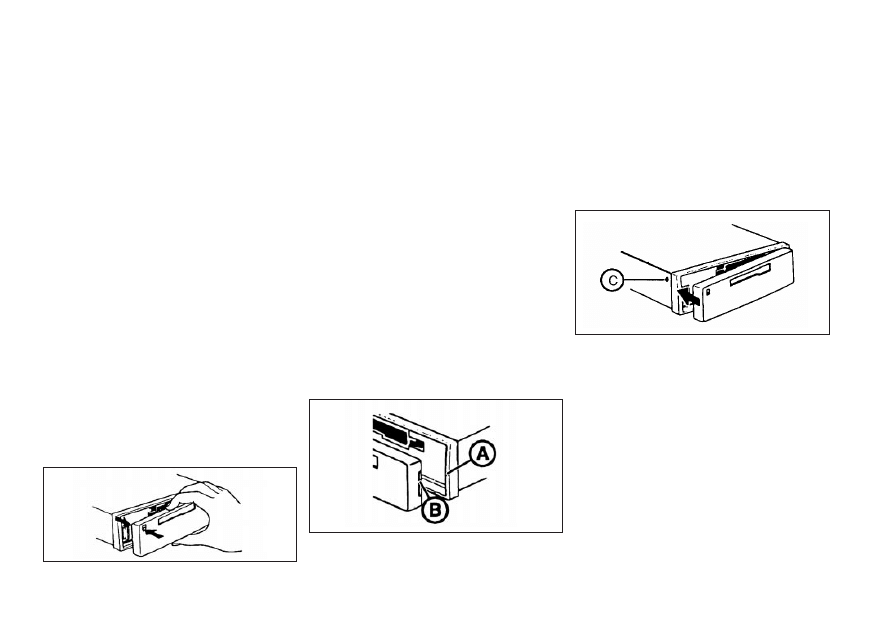 C

A

B