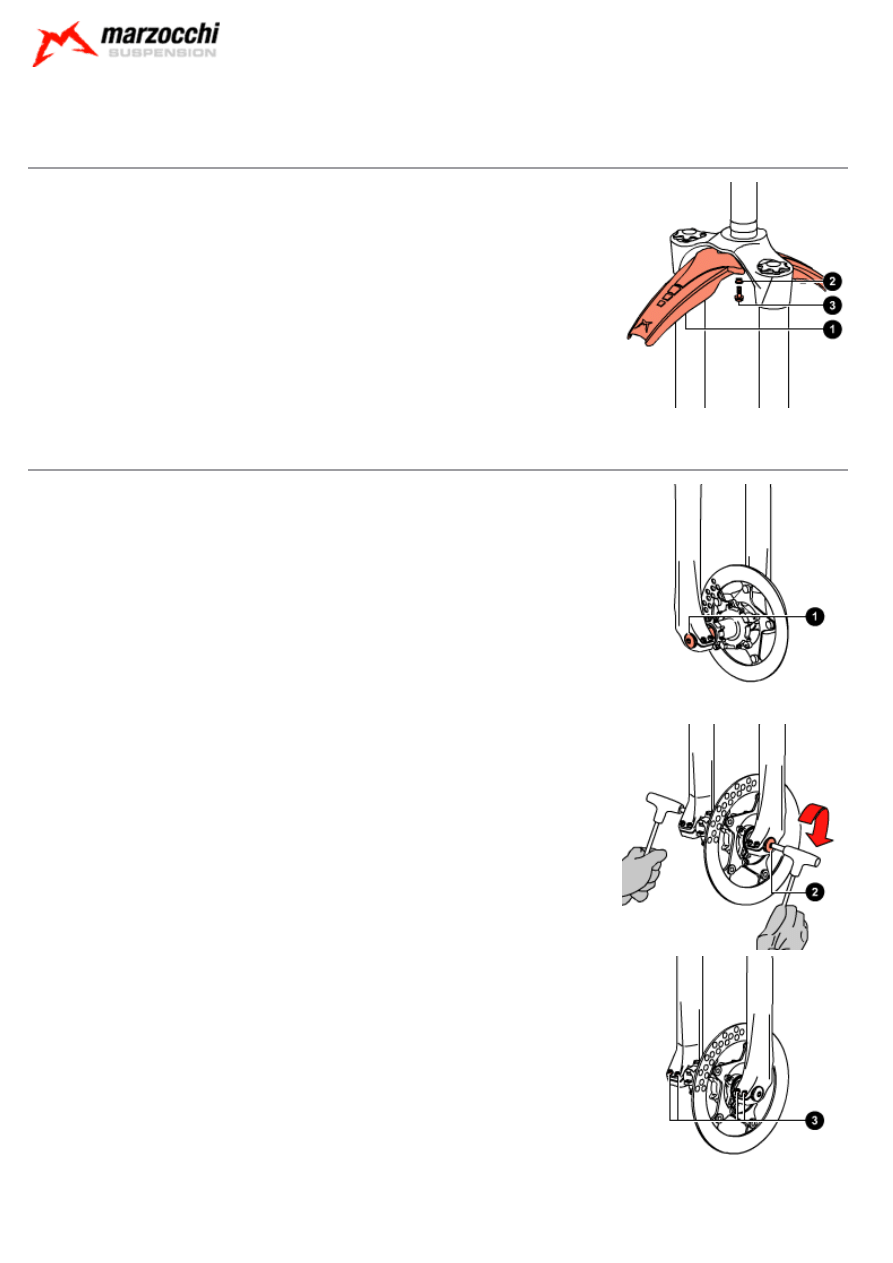 marzocchi
SUSPENSION

2
3
1

1

2

3