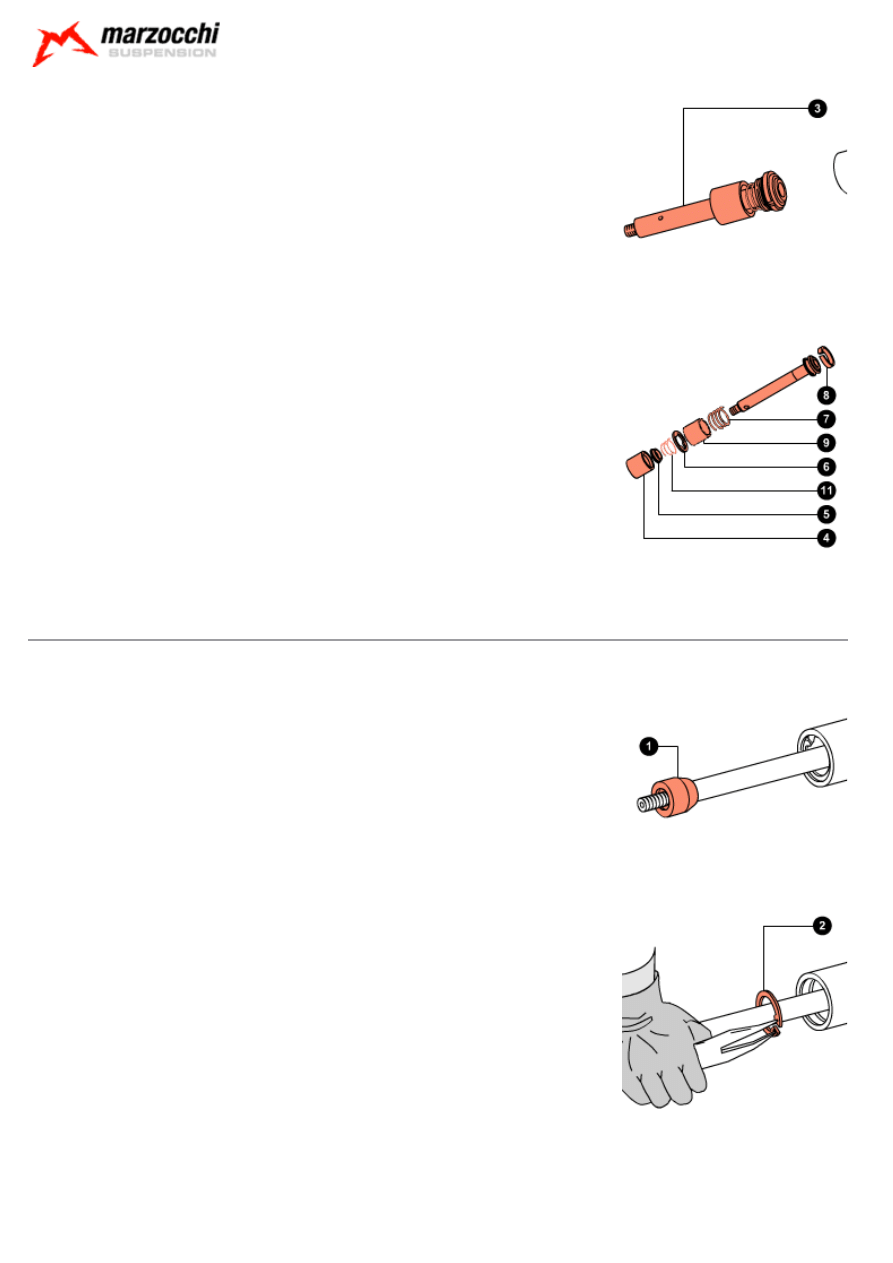 marzocchi
SUSPENSION

3

8
7
9
6
11
5
4

1

2