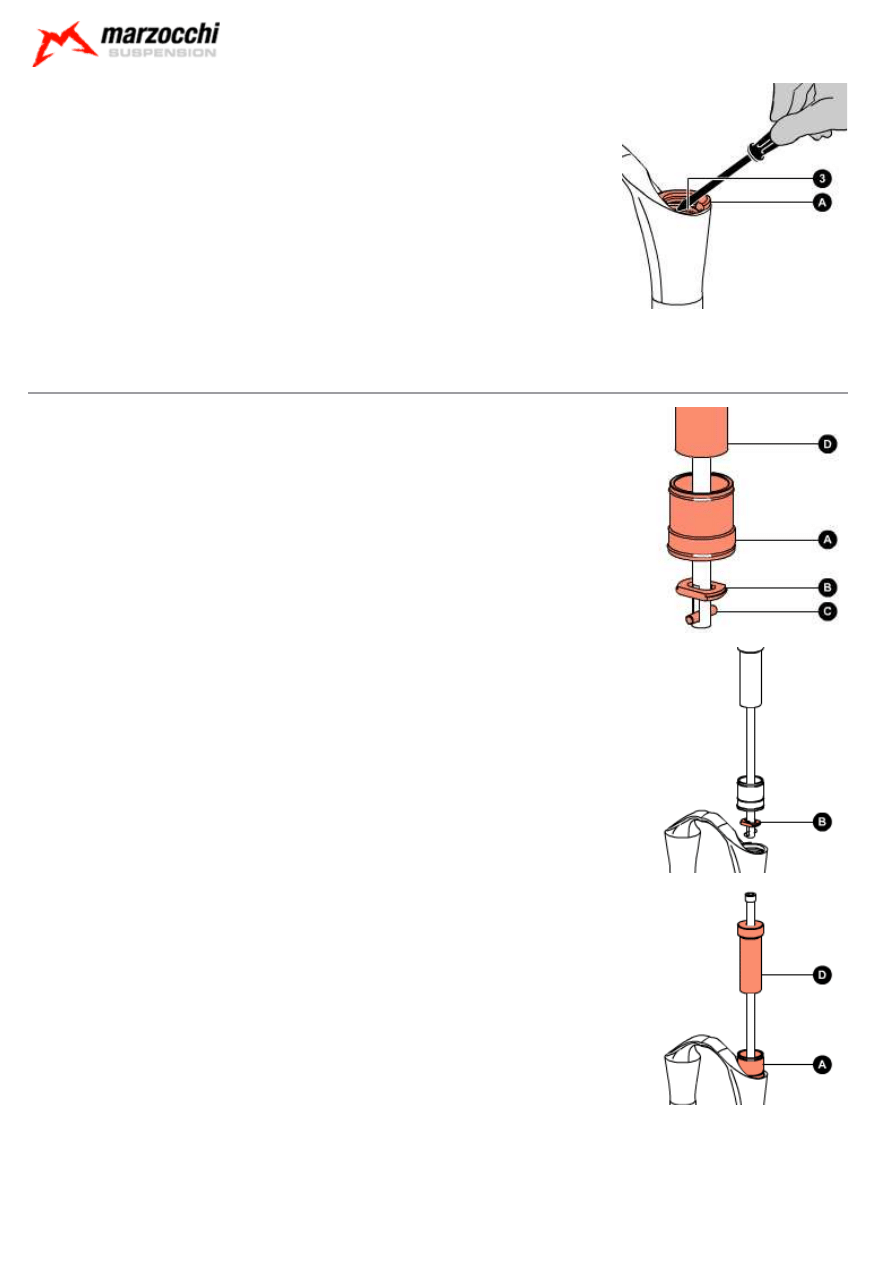 marzocchi
SUSPENSION

3
A

D
A
B
C

B

D
A