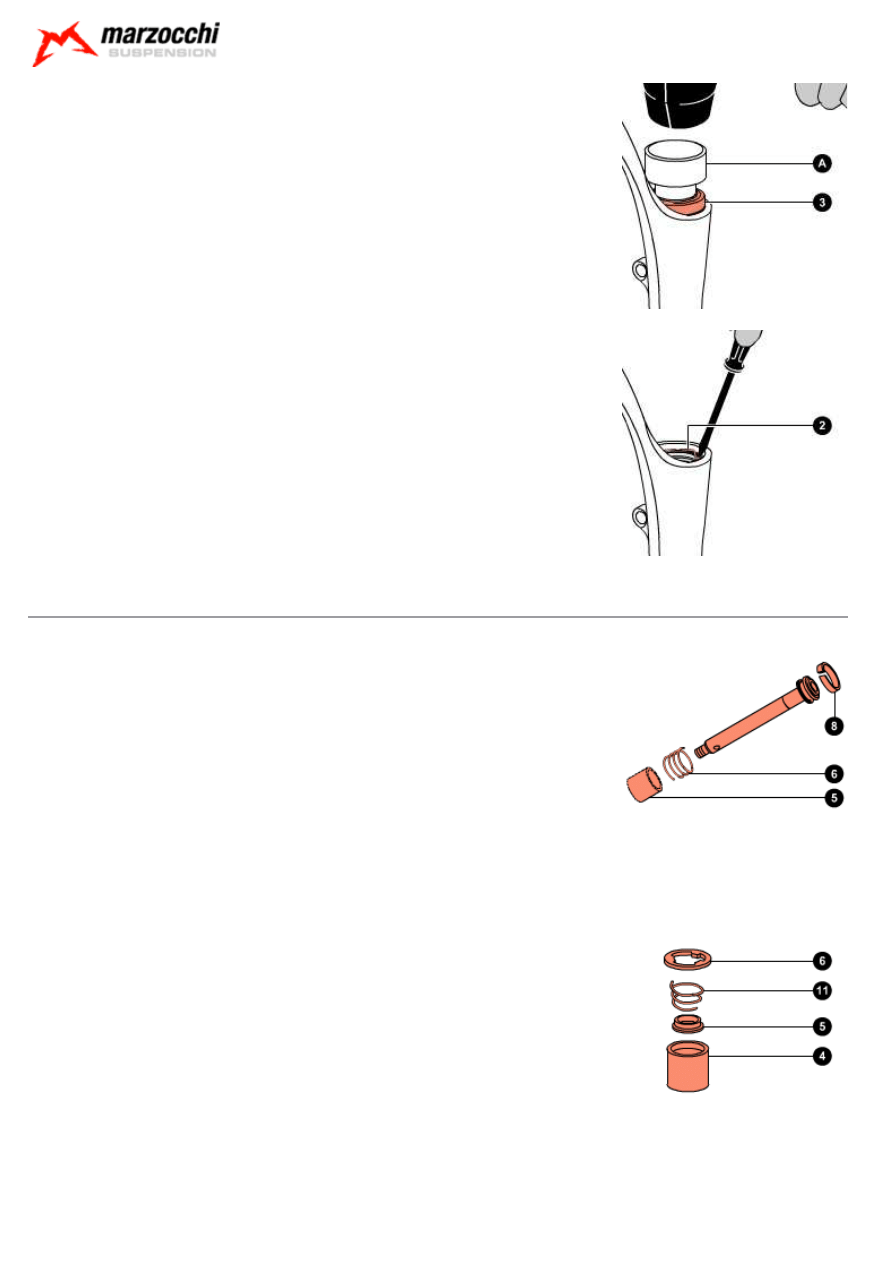 marzocchi
SUSPENSION

A
3

2

8
6
5

6
11
5
4