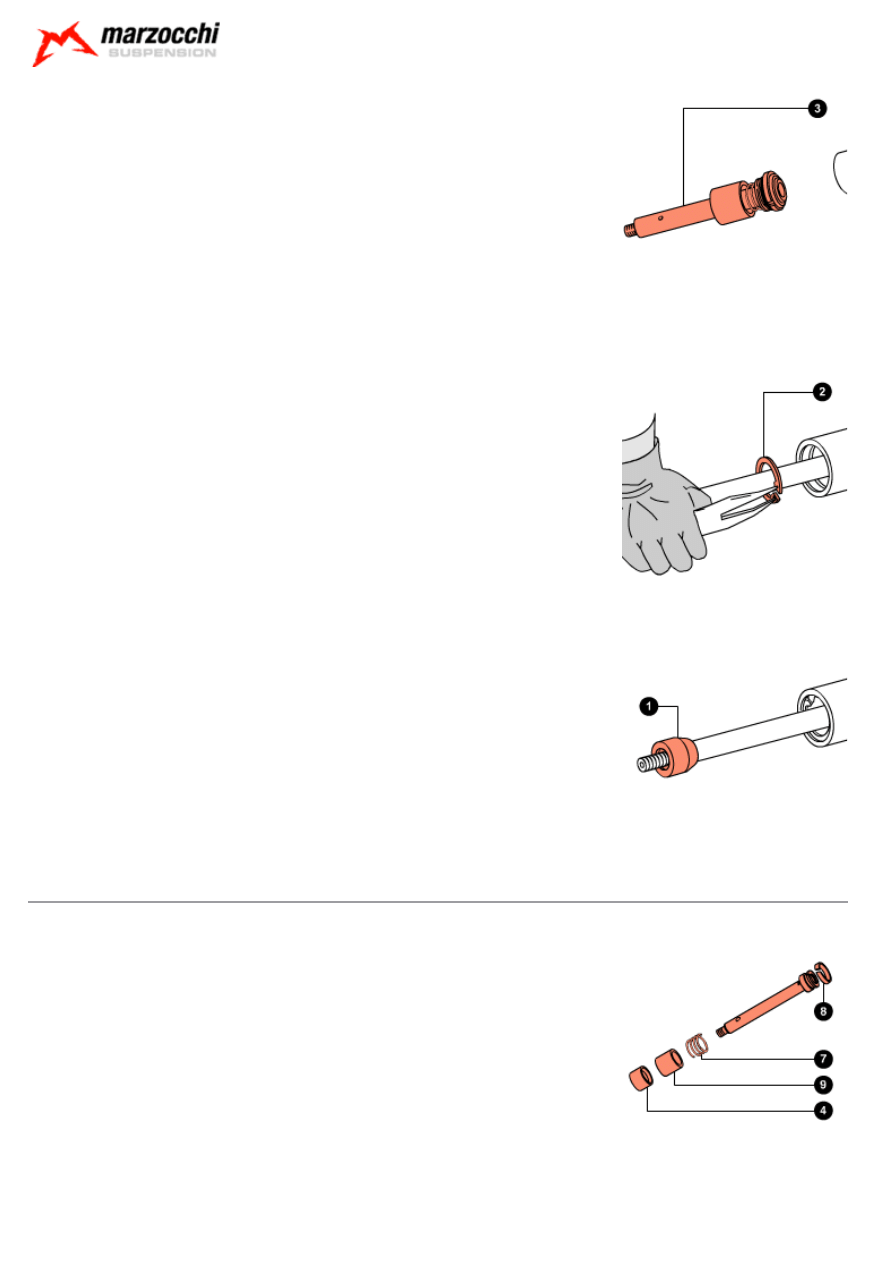 marzocchi
SUSPENSION

3

2

1

8

7

9

4