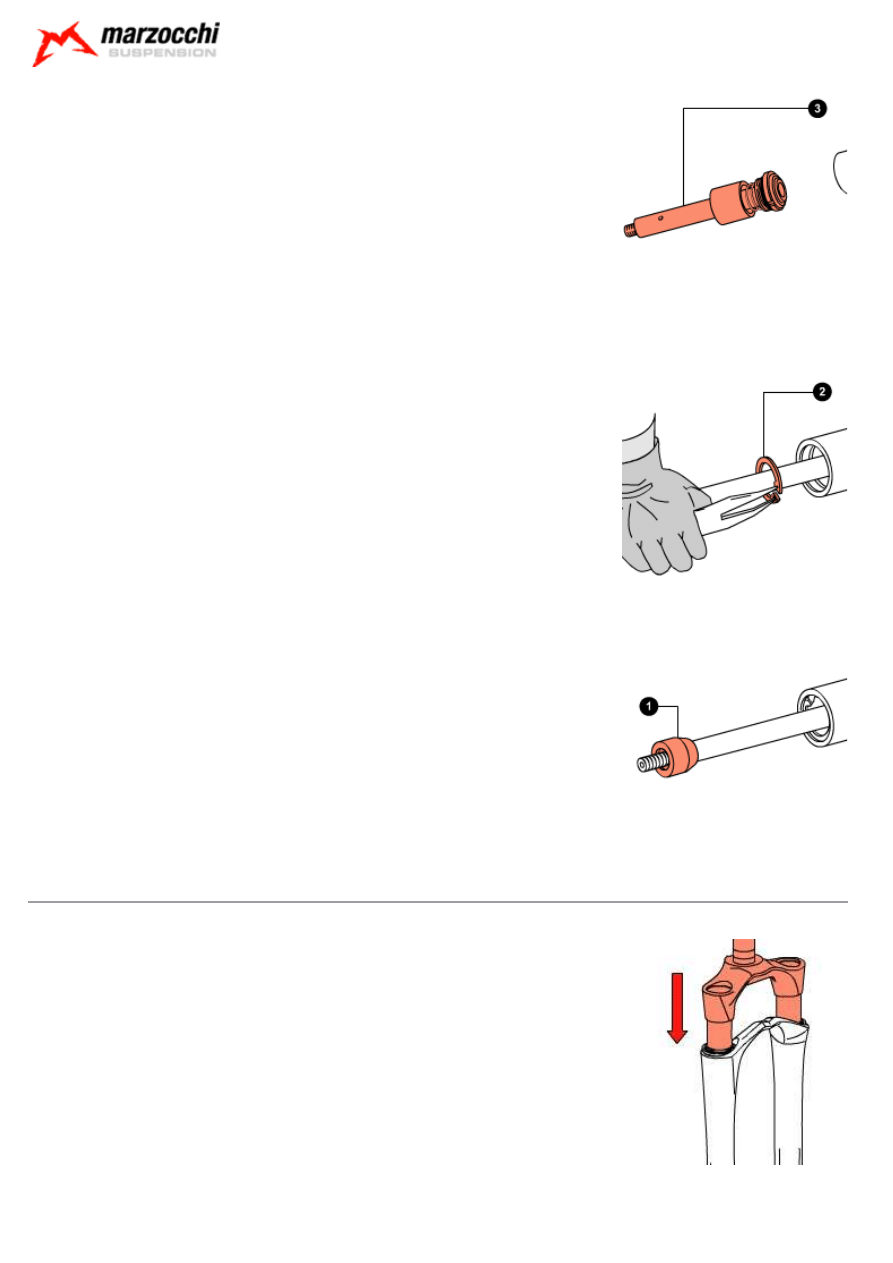 marzocchi
SUSPENSION

3

2

1