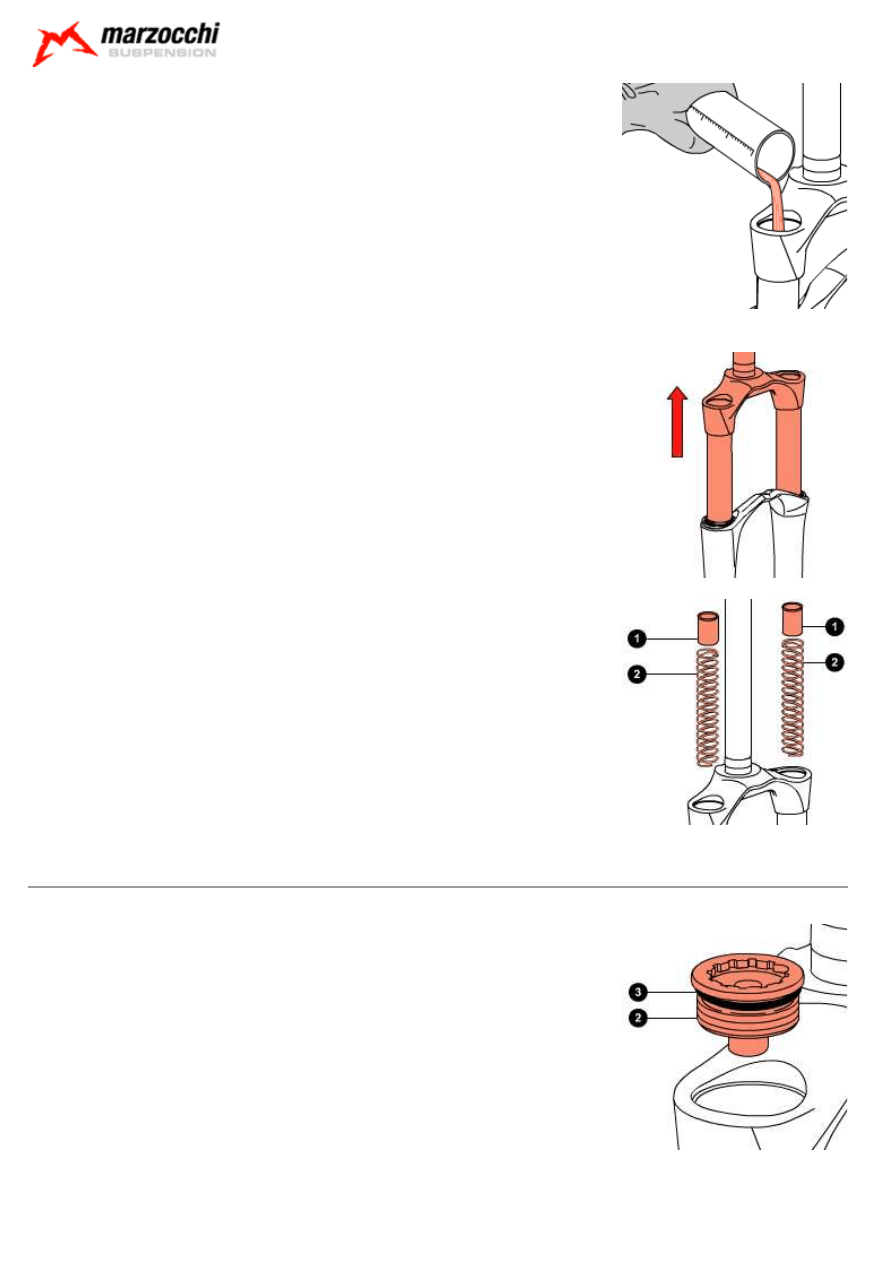 marzocchi
SUSPENSION

1
2
1
2

3
2