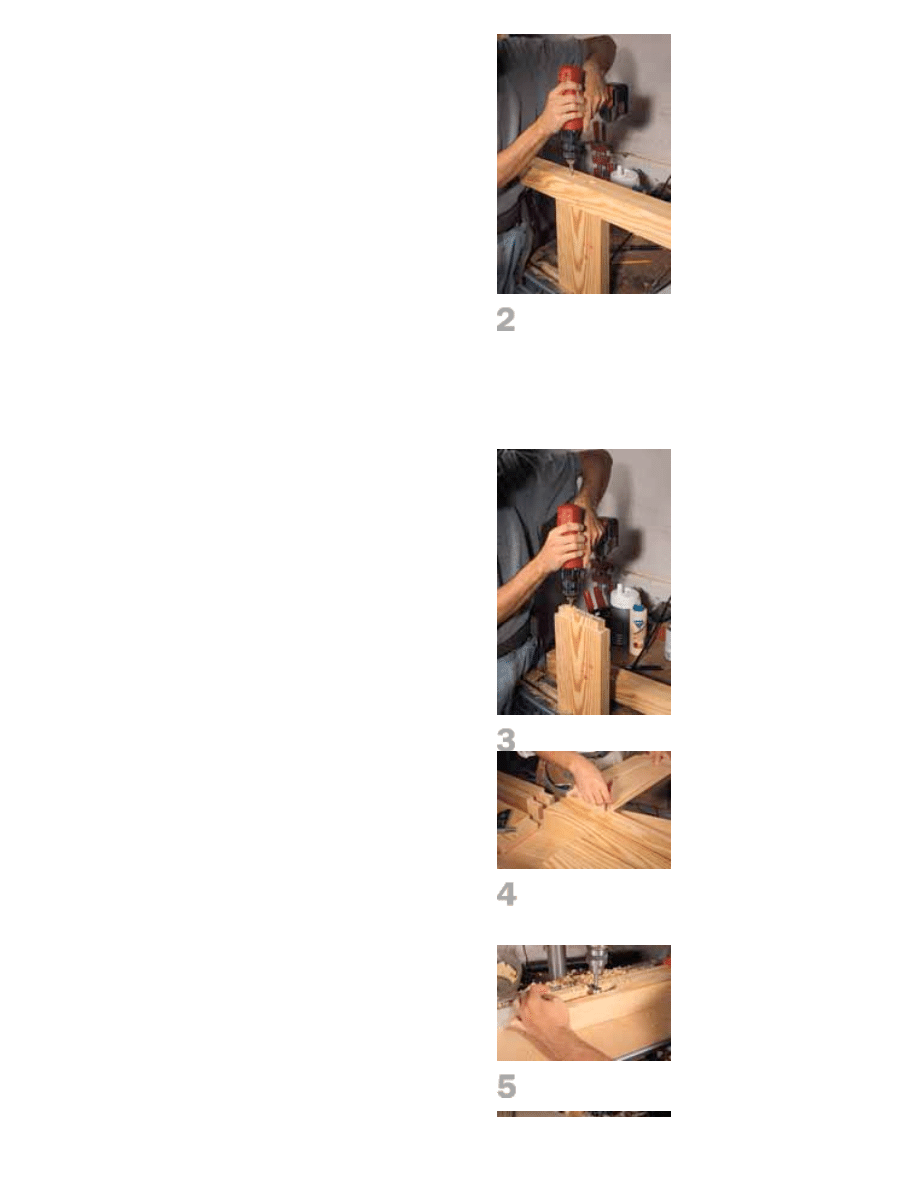 2

3

4

5