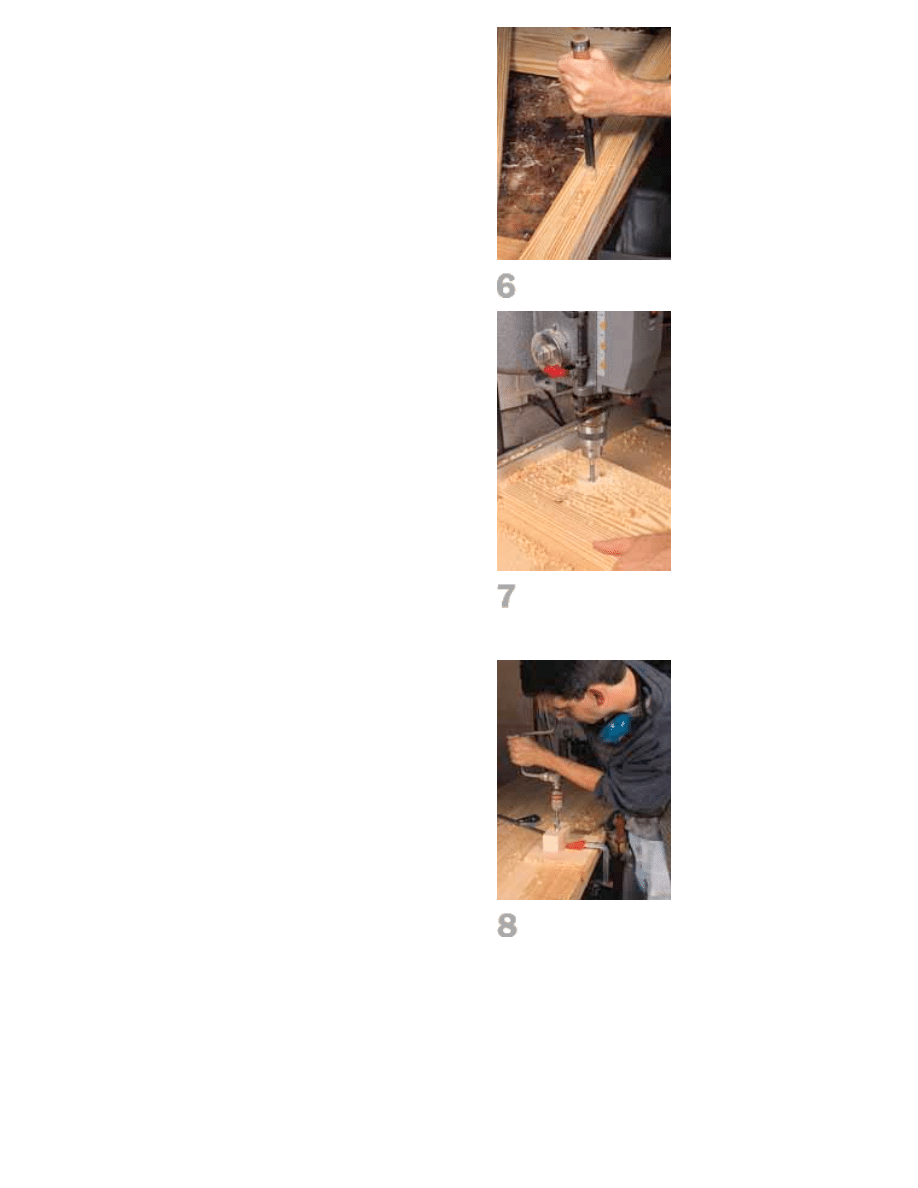 6

7

8