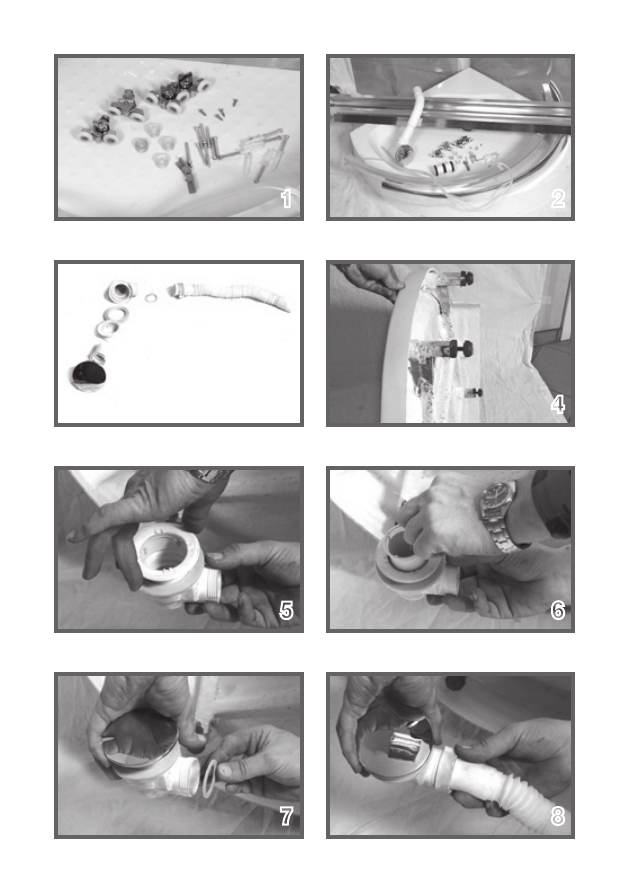 1

2

4

5

6

7

8