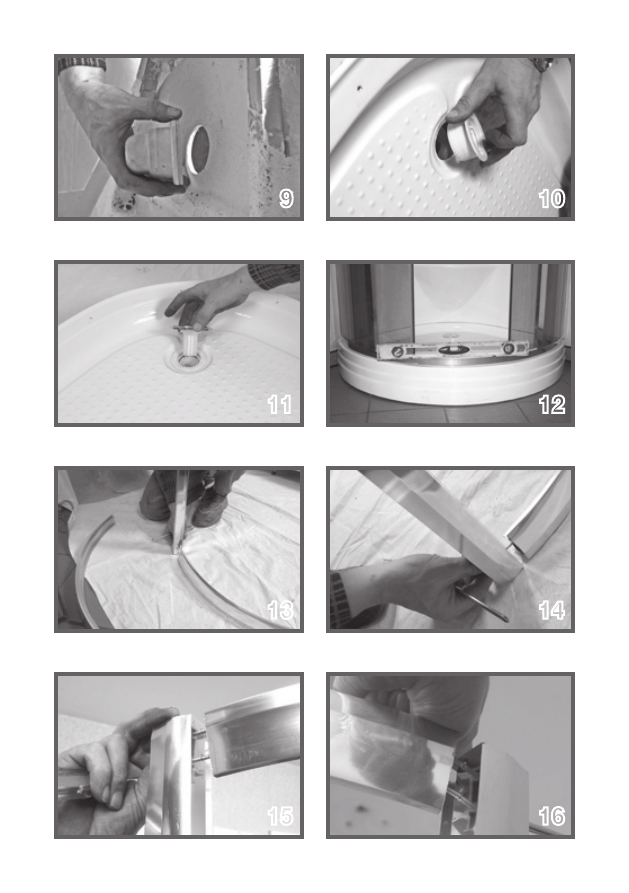 9

10

11

12

13

14

15

16