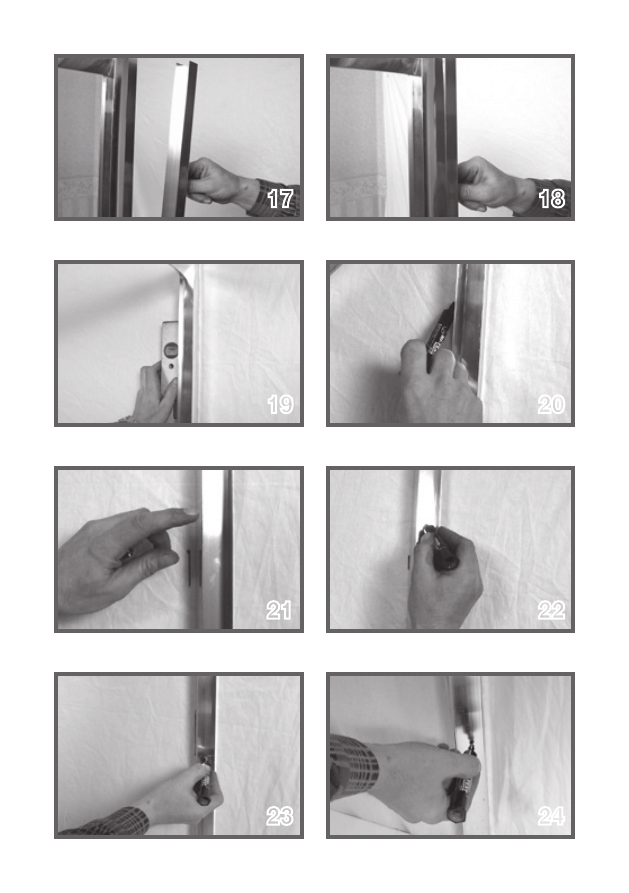 17

18

19

20

21

22

23

24