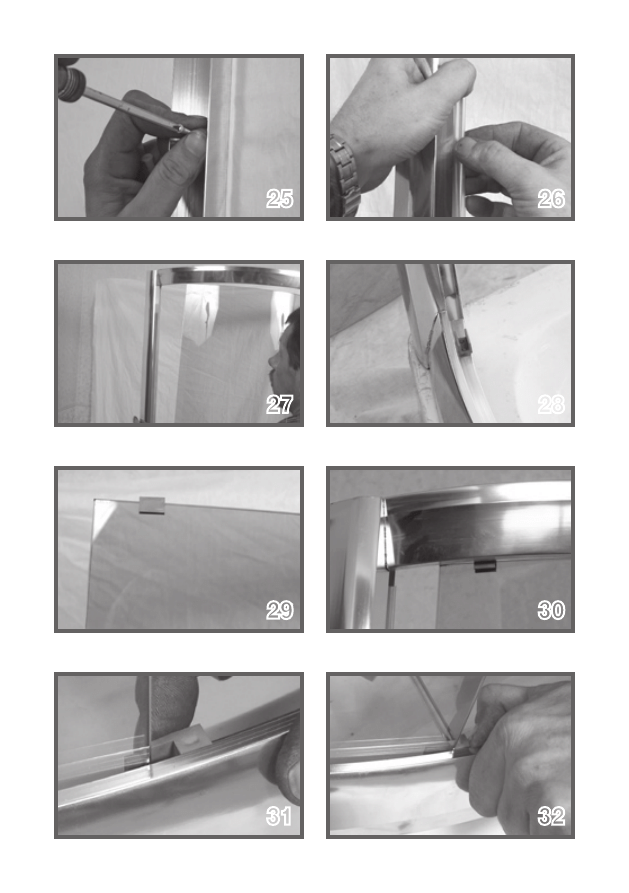 25

26

27

28

29

30

31

32