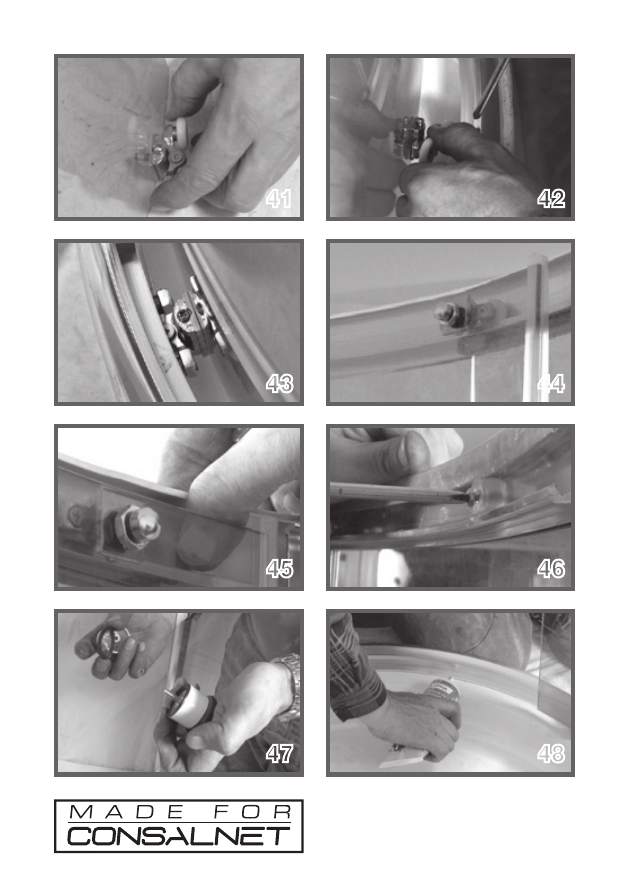 41

42

43

44

45

46

47

48

MADE FOR
CONSALNET