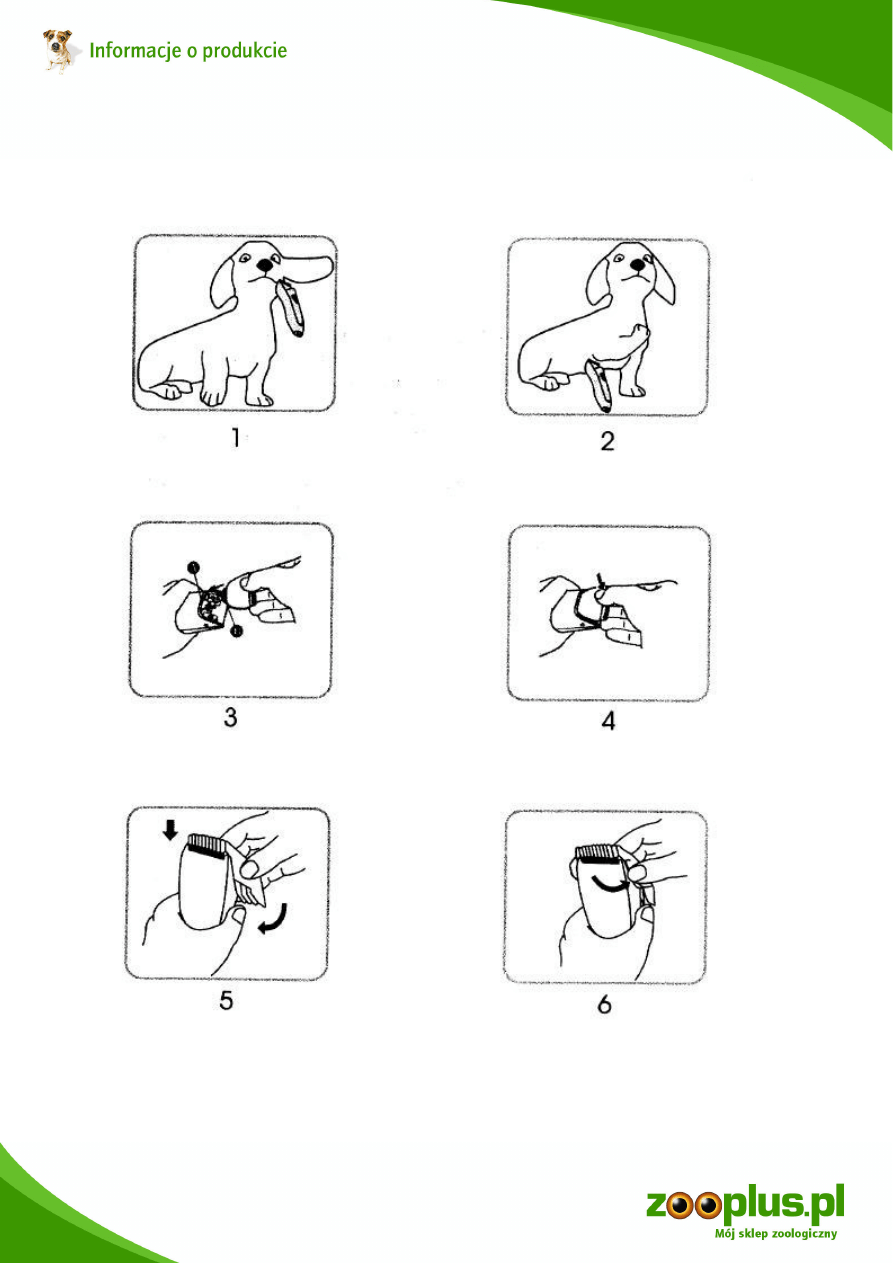 Informacje o produkcie

1

2

3

4

5

6

zooplus.pl
Mój sklep zoologiczny