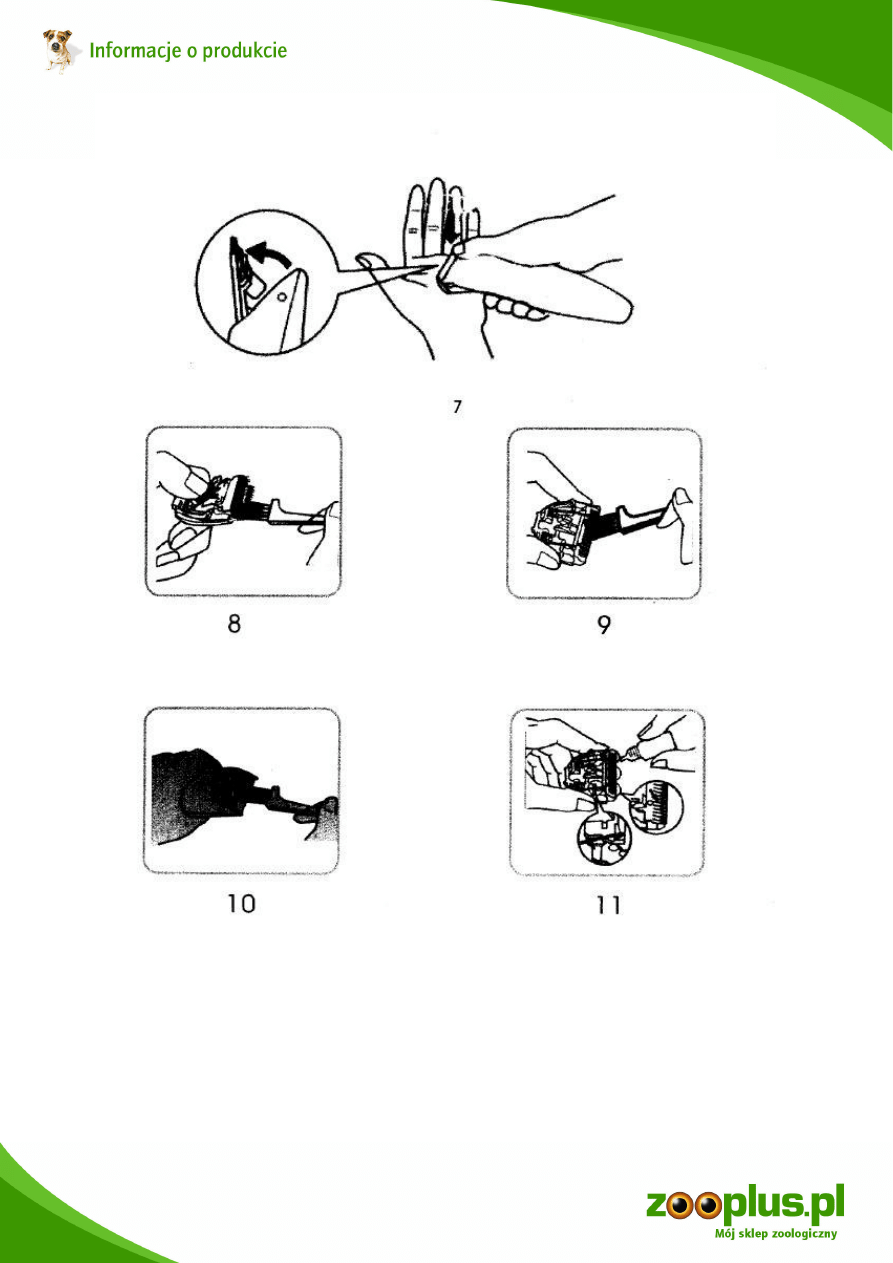 Informacje o produkcie

7

8

9

10

11

zooplus.pl
Mój sklep zoologiczny