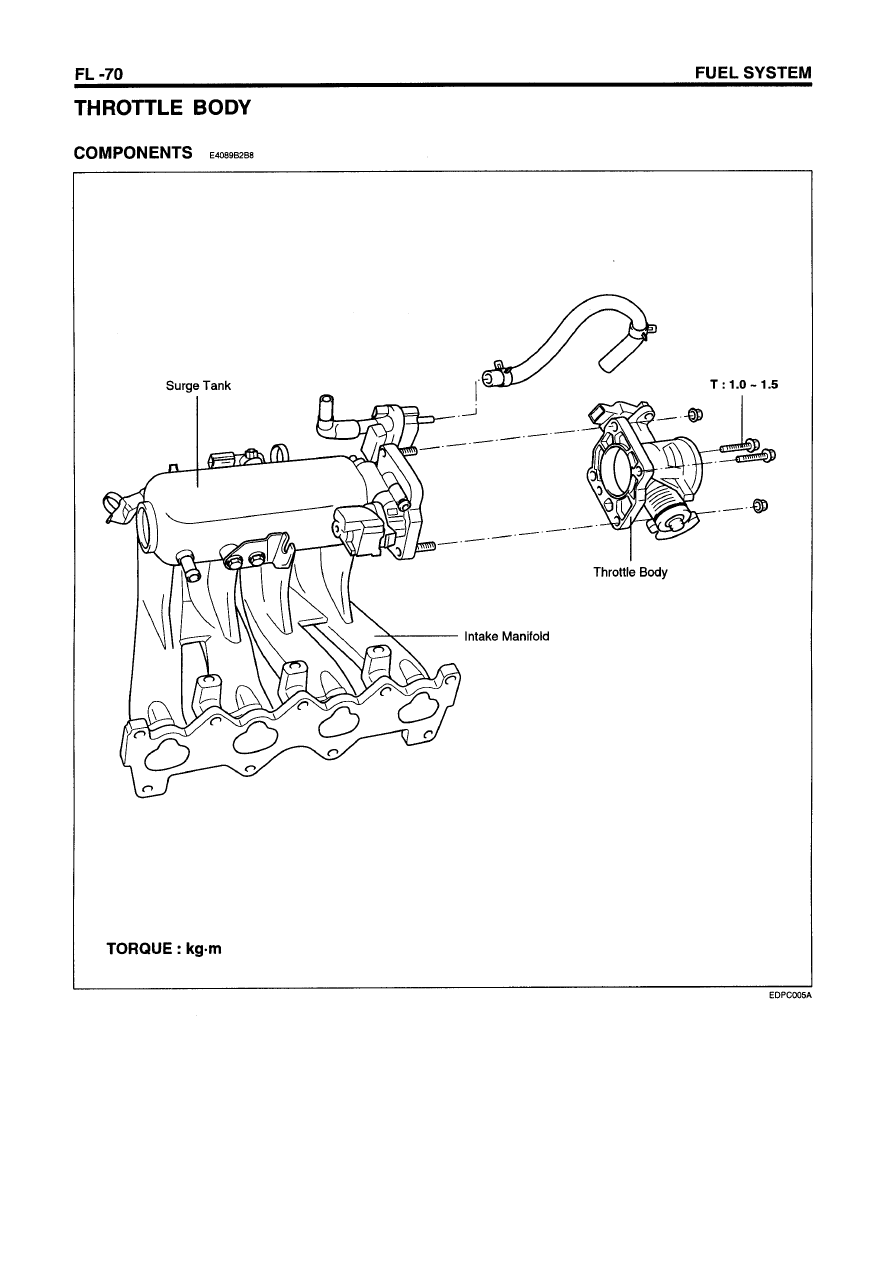 FL -70

FUEL SYSTEM

THROTTLE BODY

COMPONENTS E4089B2B8

Surge Tank

T : 1.0 ~ 1.5

Throttle Body

Intake Manifold

TORQUE : kg·m

EDPC005A