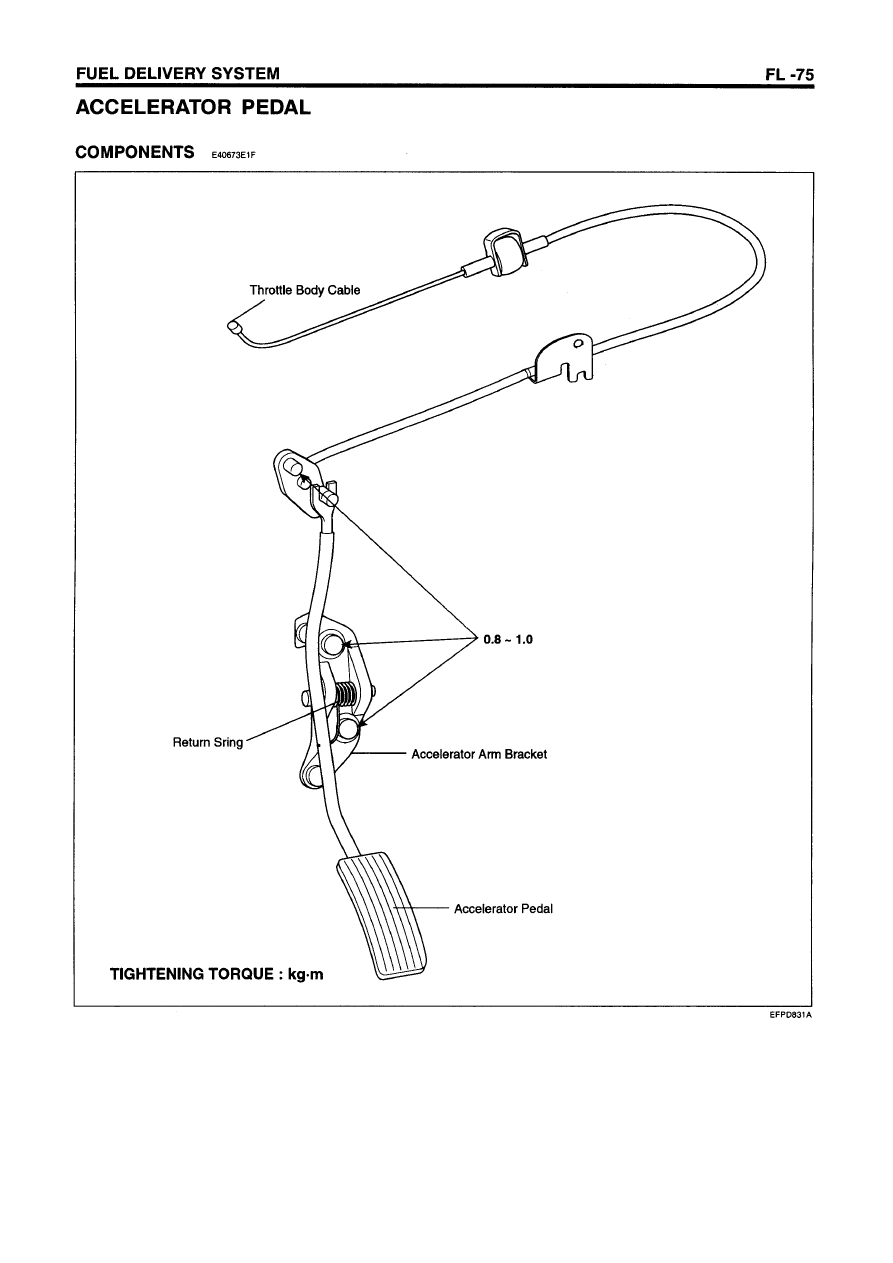 FUEL DELIVERY SYSTEM FL -75

ACCELERATOR PEDAL

COMPONENTS E40673E1F

Throttle Body Cable

0.8 ~ 1.0

Return Sring

Accelerator Arm Bracket

Accelerator Pedal

TIGHTENING TORQUE : kg·m

EFPD831A