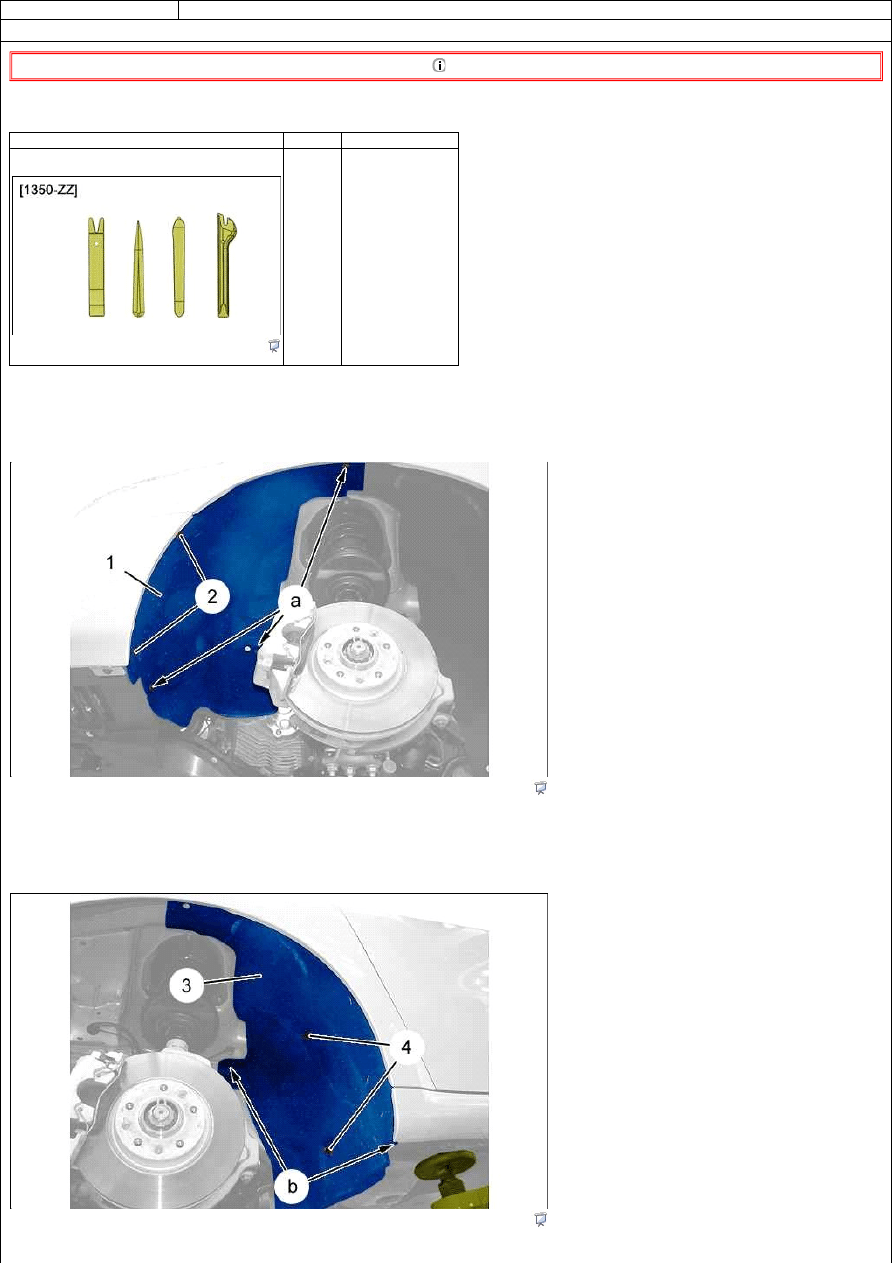 [1350-ZZ]

1

2

a

3

4

b