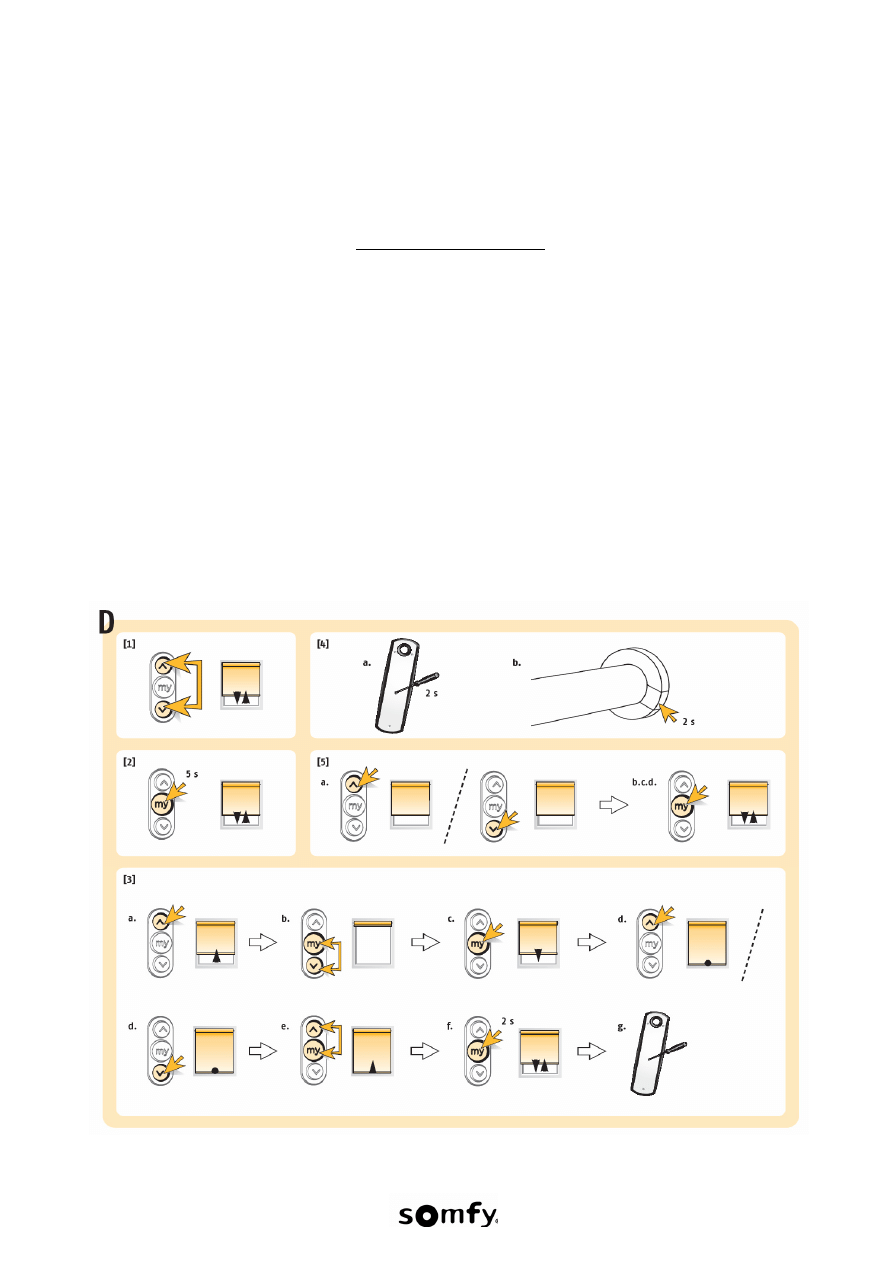 D

[1]

my

[4]

a.

2 s

b.

2 s

[2]

5 s

my

[5]

a.

my

my

b.c.d.

my

[3]

a.

my

b.

my

c.

my

d.

my

d.

my

e.

my

f.

2 s

my

g.

somfy