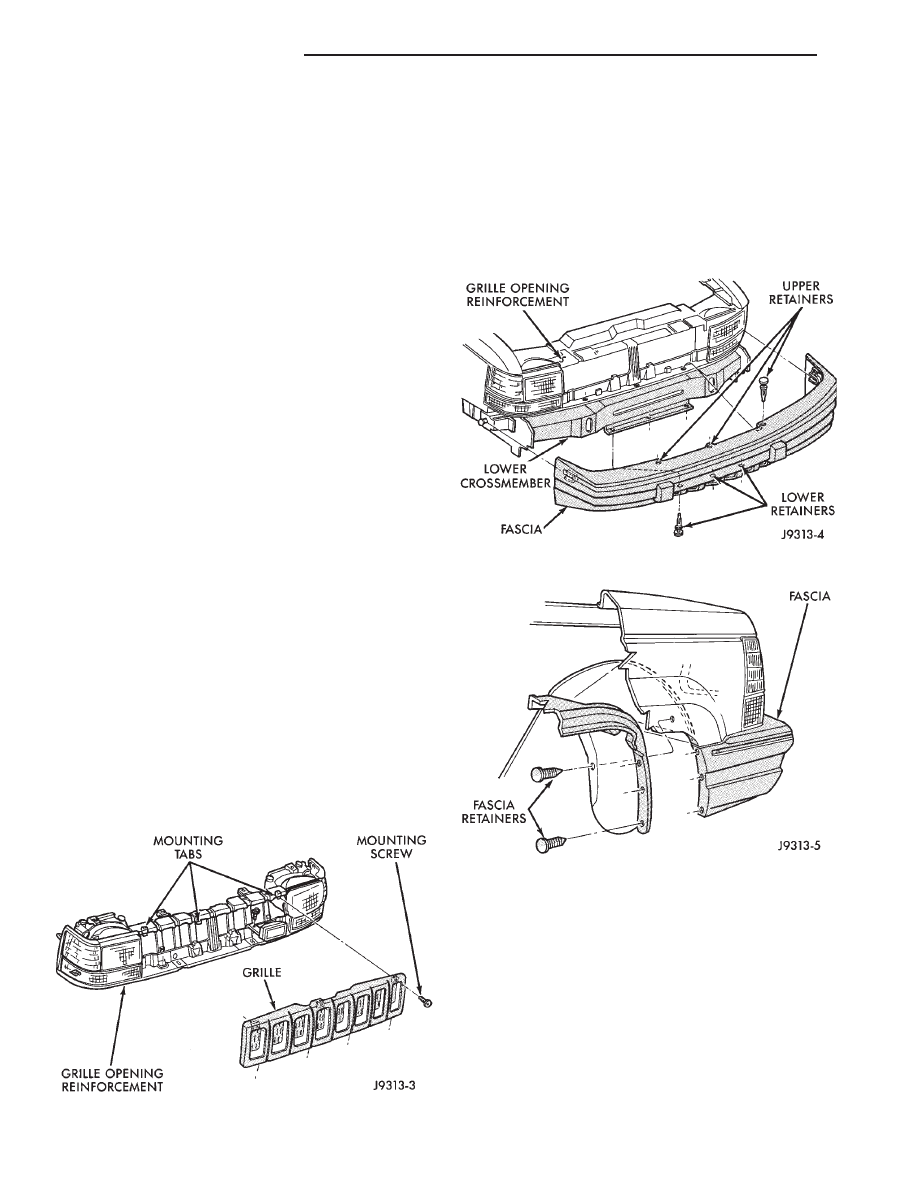 GRILLE OPENING REINFORCEMENT

UPPER RETAINERS

LOWER CROSSMEMBER

LOWER RETAINERS

FASCIA

J9313-4

FASCIA

FASCIA RETAINERS

J9313-5

MOUNTING TABS

MOUNTING SCREW

GRILLE

GRILLE OPENING REINFORCEMENT

J9313-3