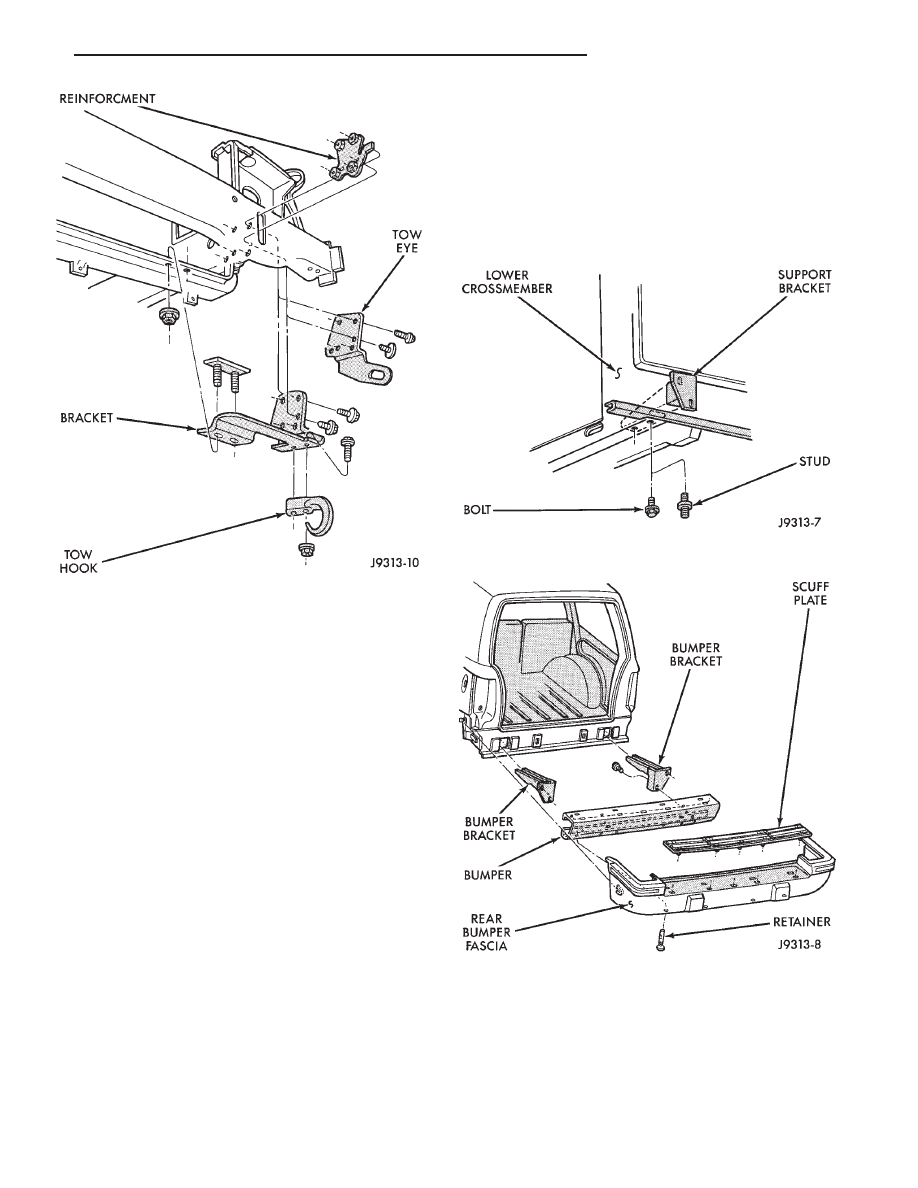 REINFORCMENT

TOW EYE

BRACKET

TOW HOOK

J9313-10

LOWER CROSSMEMBER

SUPPORT BRACKET

STUD

BOLT

J9313-7

SCUFF PLATE

BUMPER BRACKET

BUMPER BRACKET

BUMPER

REAR BUMPER FASCIA

RETAINER

J9313-8