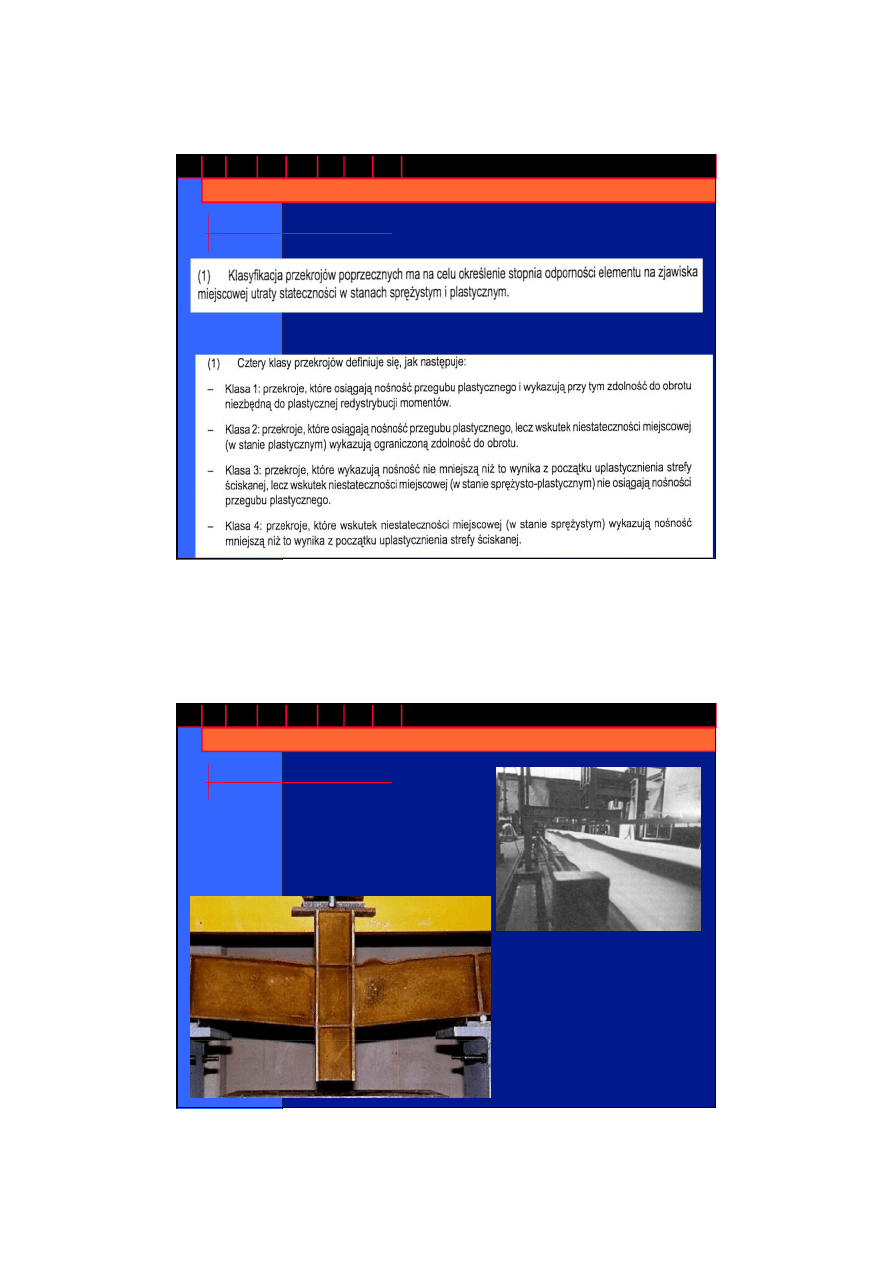 (1) Klasyfikacja przekrojów poprzecznych ma na celu określenie stopnia odporności elementu na zjawiska miejscowej utraty stateczności w stanach sprężystym i plastycznym.

(1) Cztery klasy przekrojów definiuje się, jak następuje:

– Klasa 1: przekroje, które osiągają nośność przegubu plastycznego i wykazują przy tym zdolność do obrotu niezbędną do plastycznej redystrybucji momentów.

– Klasa 2: przekroje, które osiągają nośność przegubu plastycznego, lecz wskutek niestateczności miejscowej (w stanie plastycznym) wykazują ograniczoną zdolność do obrotu.

– Klasa 3: przekroje, które wykazują nośność nie mniejszą niż to wynika z początku uplastycznienia strefy ściskanej, lecz wskutek niestateczności miejscowej (w stanie sprężysto-plastycznym) nie osiągają nośności przegubu plastycznego.

– Klasa 4: przekroje, które wskutek niestateczności miejscowej (w stanie sprężystym) wykazują nośność mniejszą niż to wynika z początku uplastycznienia strefy ściskanej.