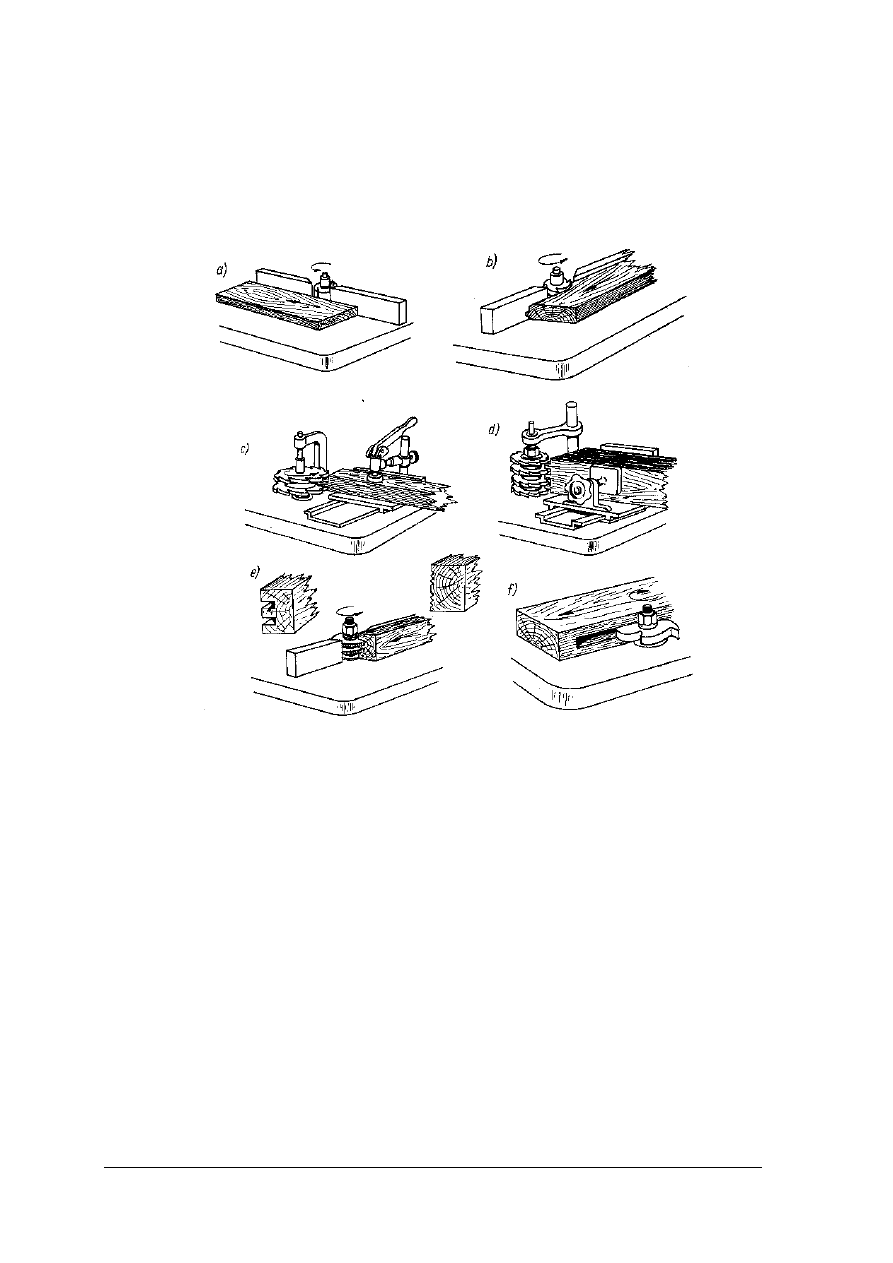 a)

b)

c)

d)

e)

f)