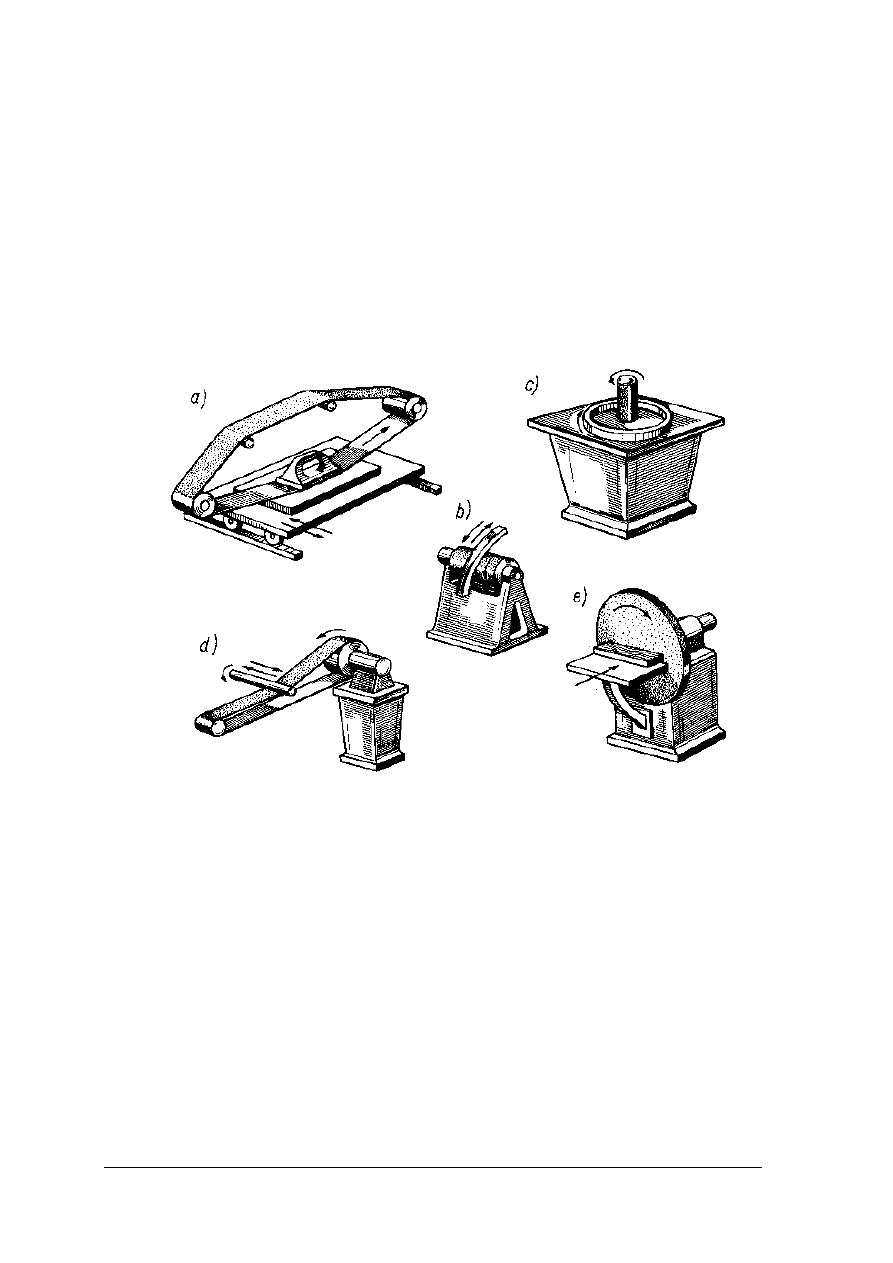 a)
c)
b)
d)
e)