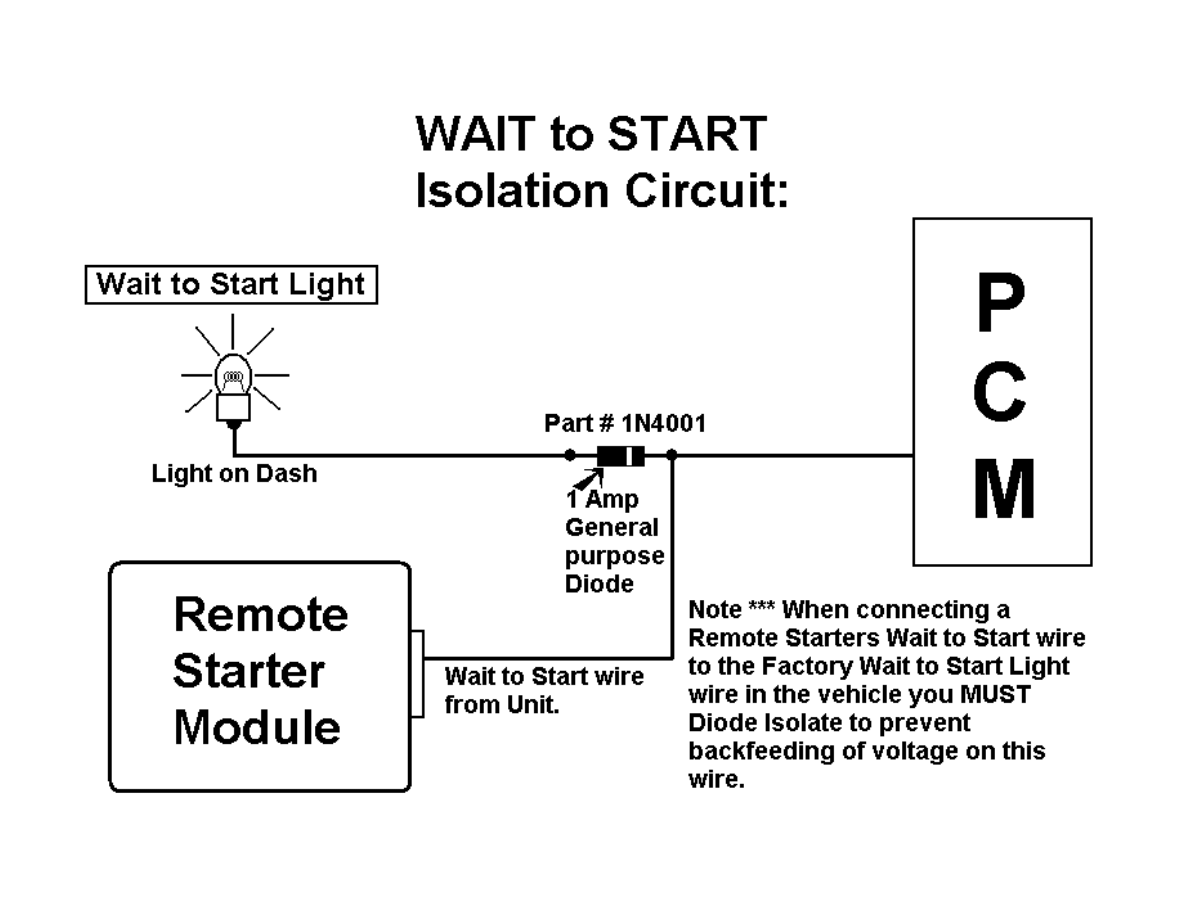 WAIT to START
Isolation Circuit:

Wait to Start Light

Light on Dash

Part # 1N4001

1 Amp
General
purpose
Diode

P
C
M

Remote
Starter
Module

Wait to Start wire
from Unit.

Note *** When connecting a Remote Starters Wait to Start wire to the Factory Wait to Start Light wire in the vehicle you MUST Diode Isolate to prevent backfeeding of voltage on this wire.