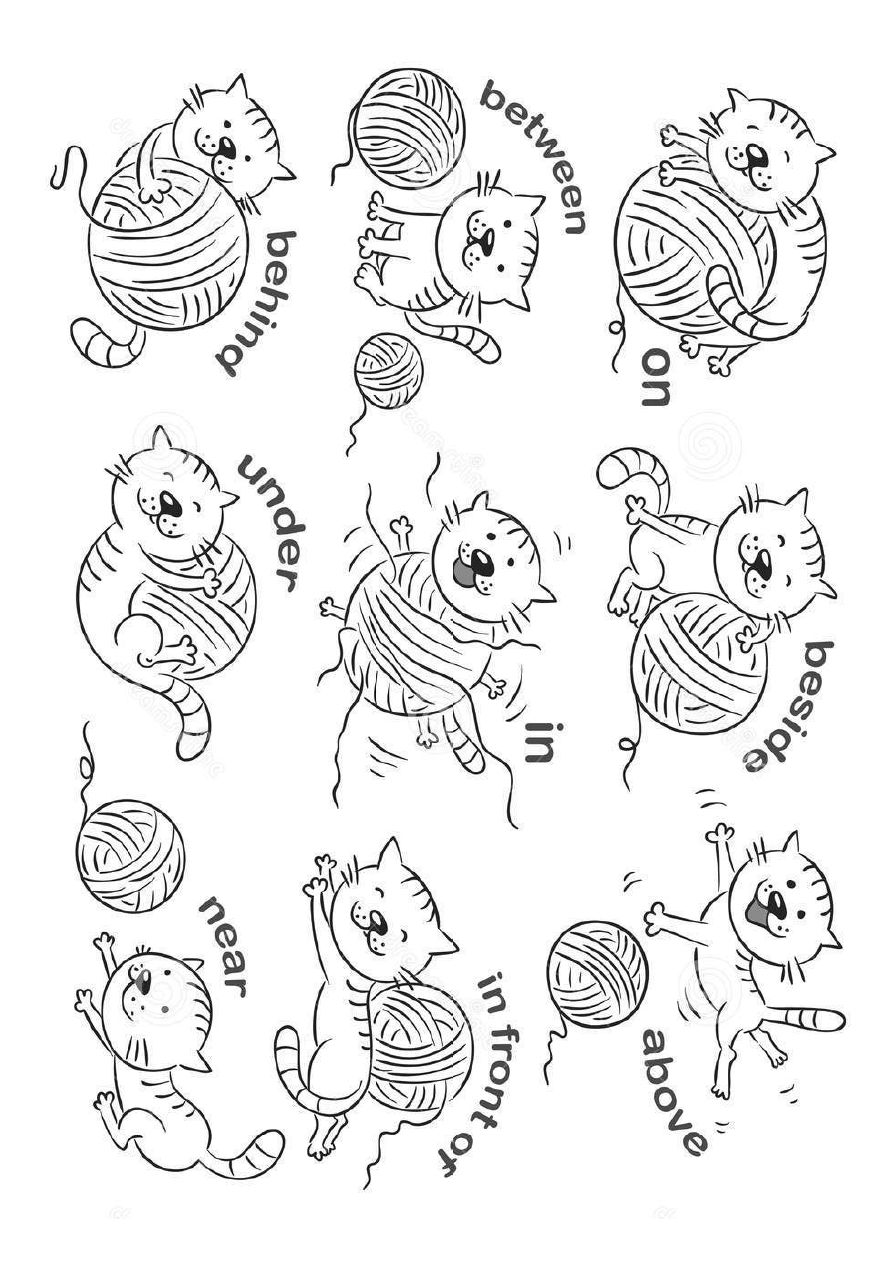 behind

between

on

under

in

beside

near

in front of

above