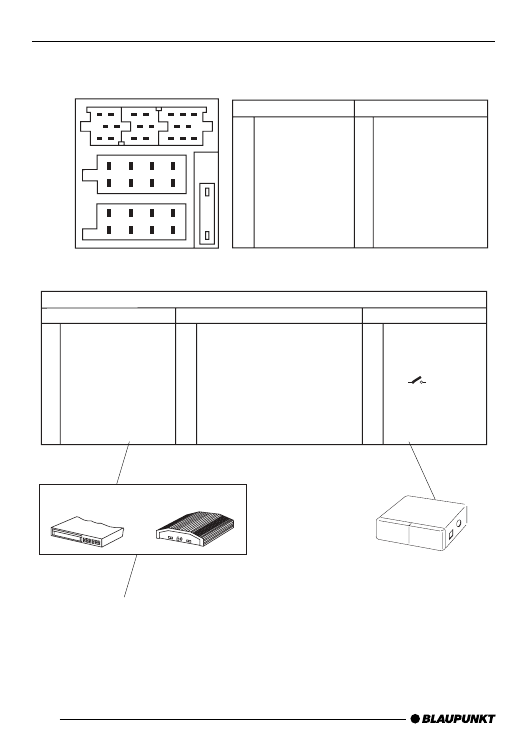 BLAUPUNKT