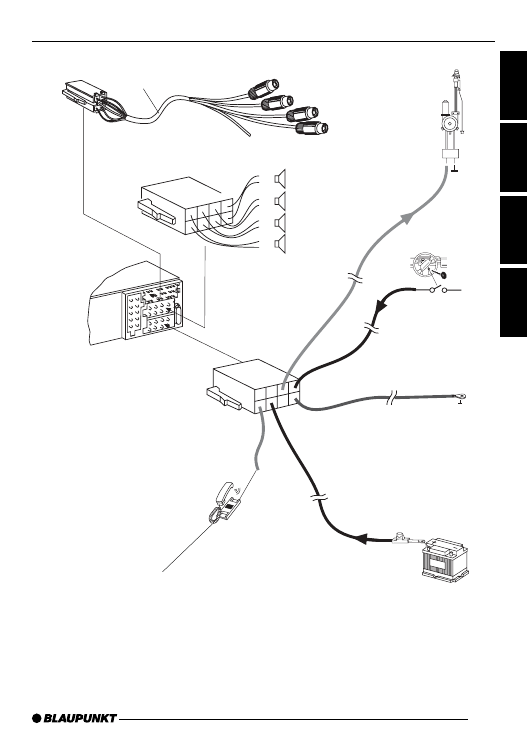 BLAUPUNKT