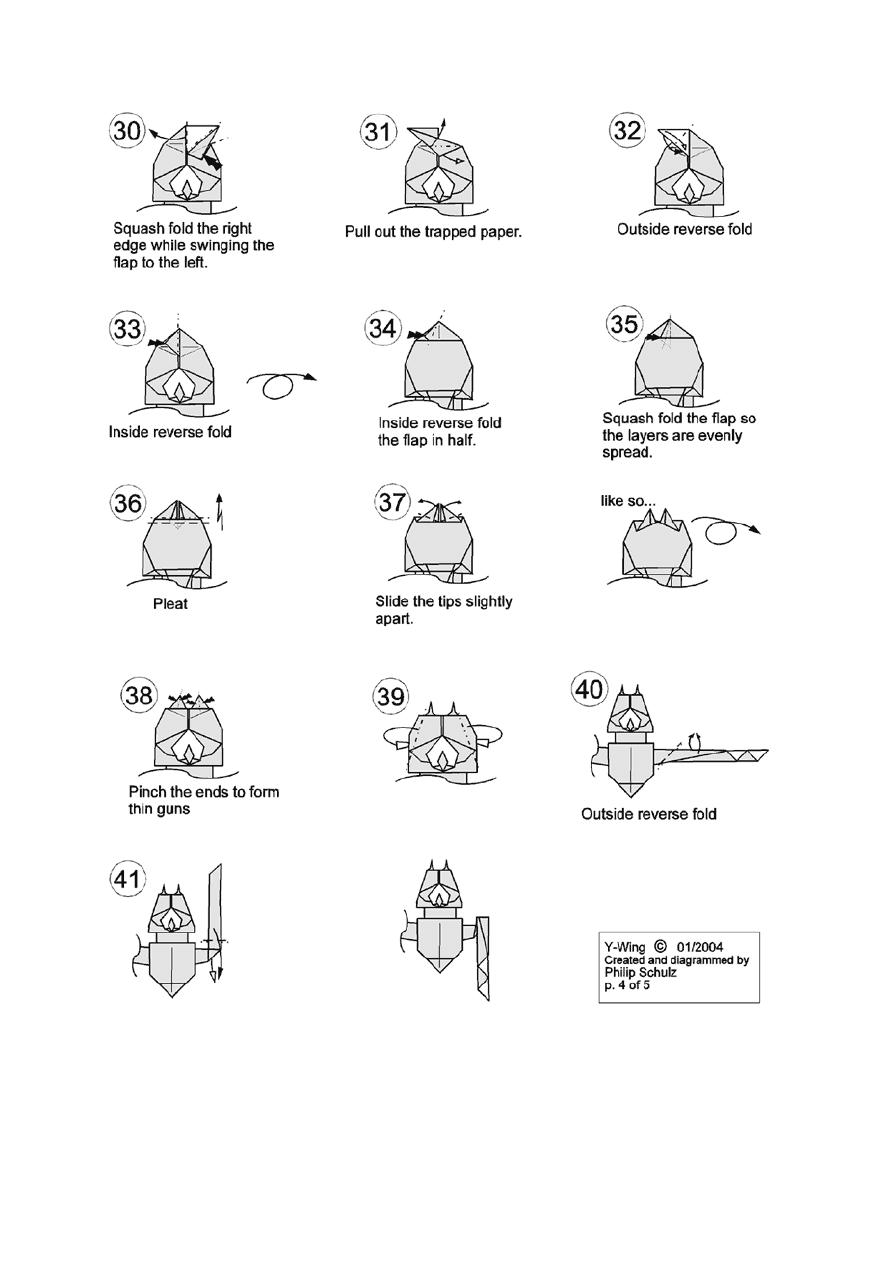 30

Squash fold the right edge while swinging the flap to the left.

31

Pull out the trapped paper.

32

Outside reverse fold

33

Inside reverse fold

34

Inside reverse fold the flap in half.

35

Squash fold the flap so the layers are evenly spread.

36

Pleat

37

Slide the tips slightly apart.

like so...

38

Pinch the ends to form thin guns

39

40

Outside reverse fold

41

Y-Wing © 01/2004
Created and diagrammed by
Philip Schulz
p. 4 of 5