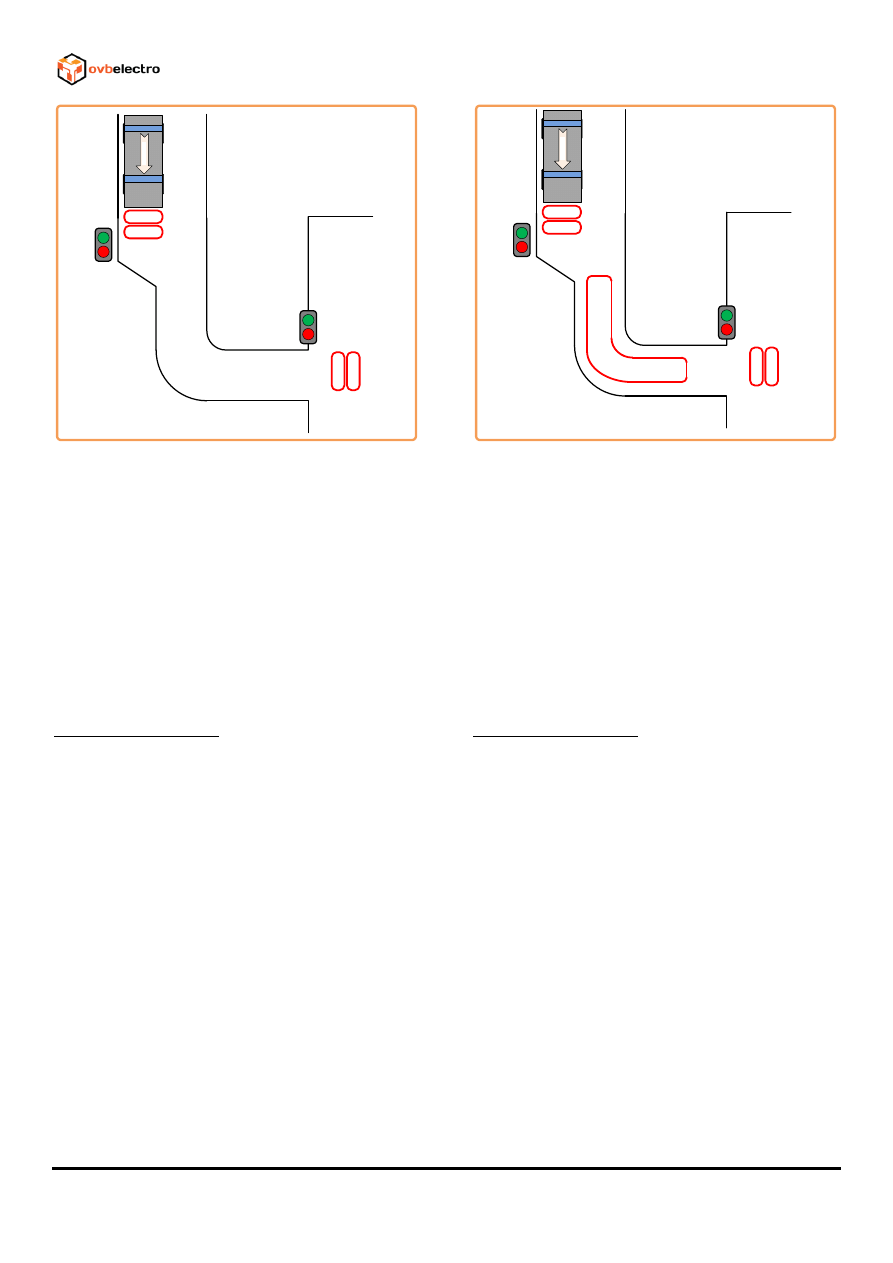 ovbelectro