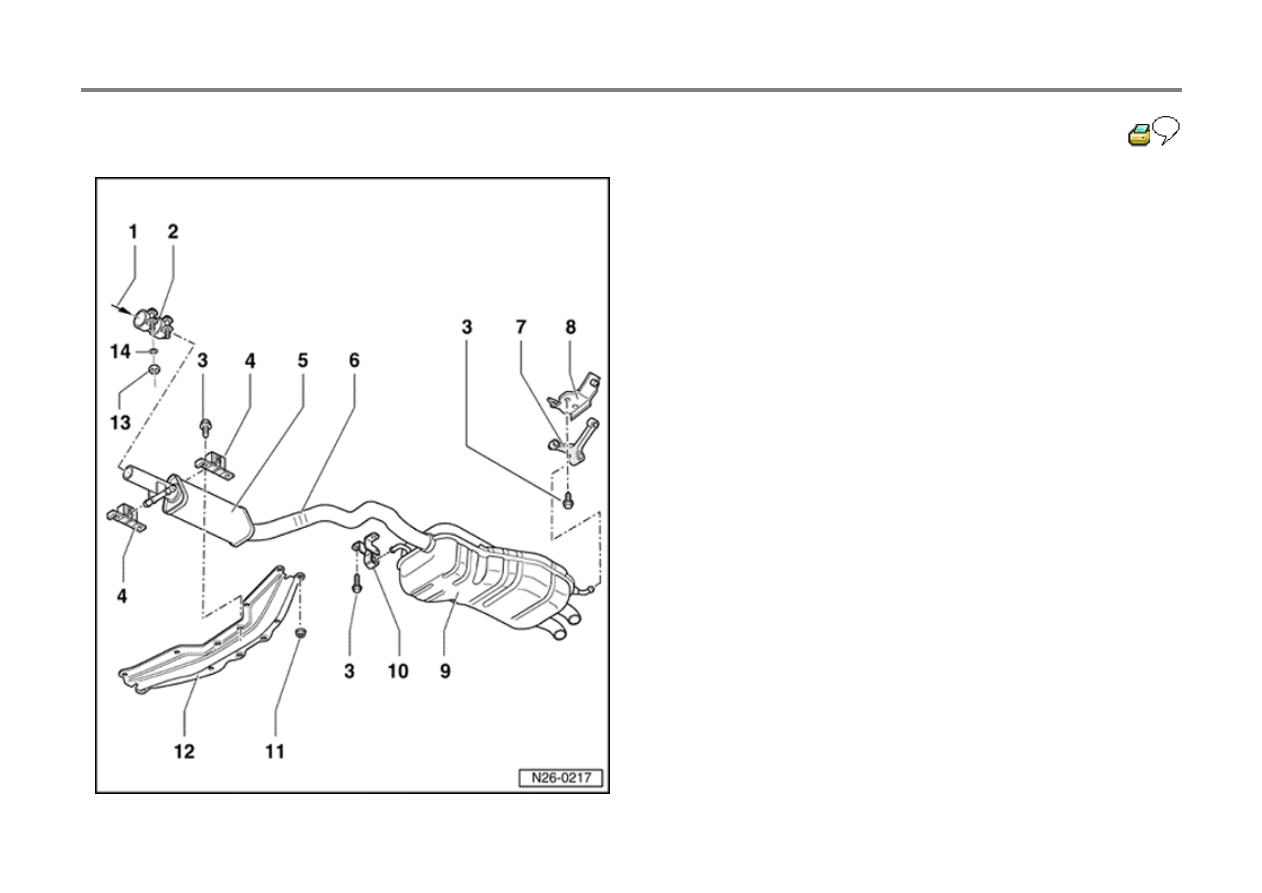 1
2
14
13
3
4
5
6
3
7
8
4
3
10
9
12
11
N26-0217