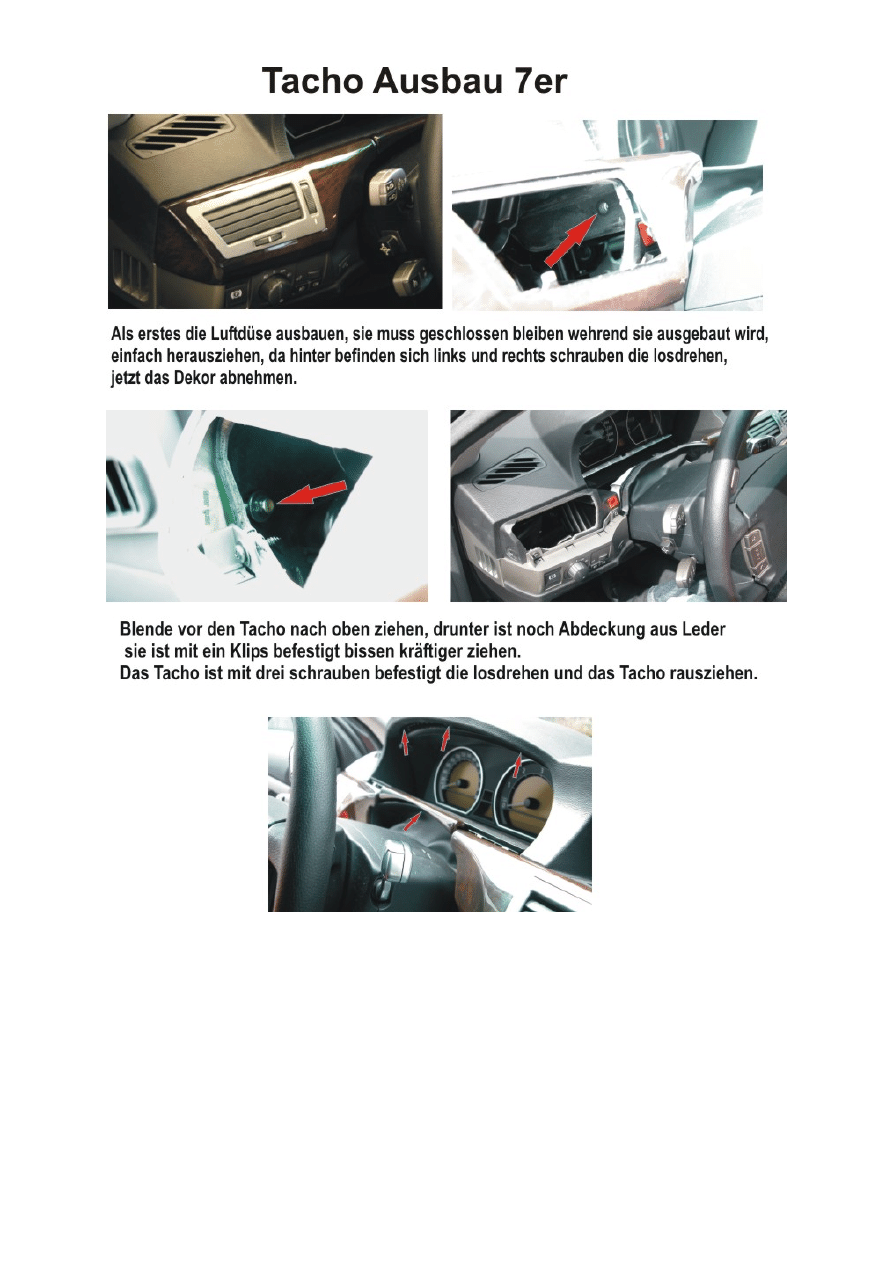 Tacho Ausbau 7er

Als erstes die Luftdüse ausbauen, sie muss geschlossen bleiben wehrend sie ausgebaut wird, einfach herausziehen, da hinter befinden sich links und rechts schrauben die losdrehen, jetzt das Dekor abnehmen.

Blende vor den Tacho nach oben ziehen, drunter ist noch Abdeckung aus Leder sie ist mit ein Klips befestigt bissen kräftiger ziehen.
Das Tacho ist mit drei schrauben befestigt die losdrehen und das Tacho rausziehen.