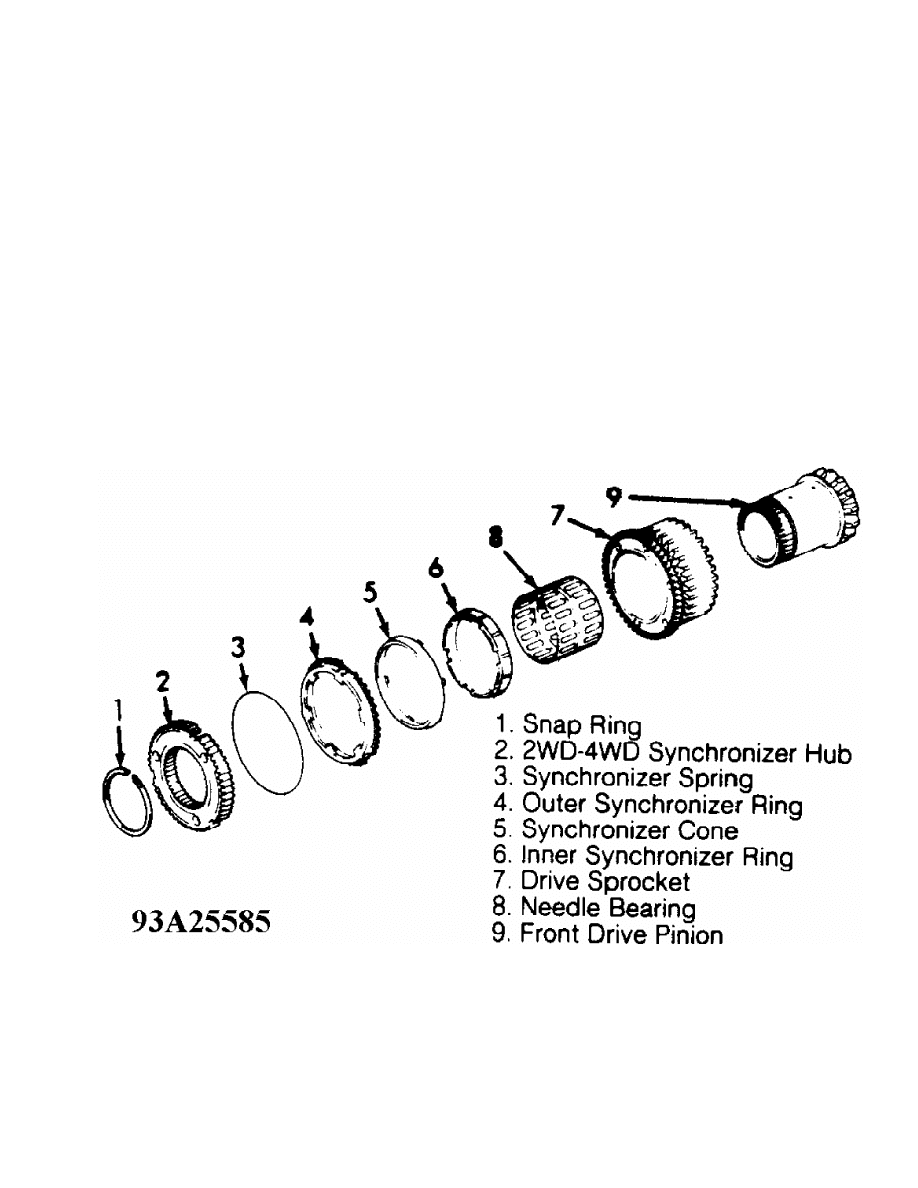 9
7
8
6
5
4
3
2
1

1. Snap Ring
2. 2WD-4WD Synchronizer Hub
3. Synchronizer Spring
4. Outer Synchronizer Ring
5. Synchronizer Cone
6. Inner Synchronizer Ring
7. Drive Sprocket
8. Needle Bearing
9. Front Drive Pinion

93A25585