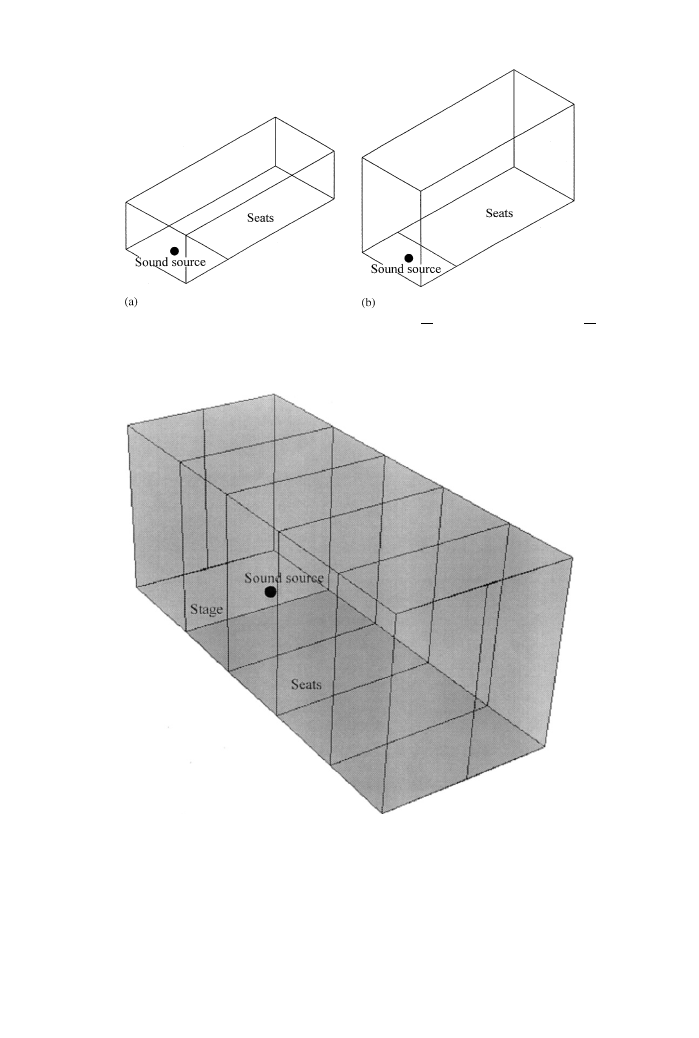 Seats

Sound source

(a)

Seats

Sound source

(b)

Sound source

Stage

Seats