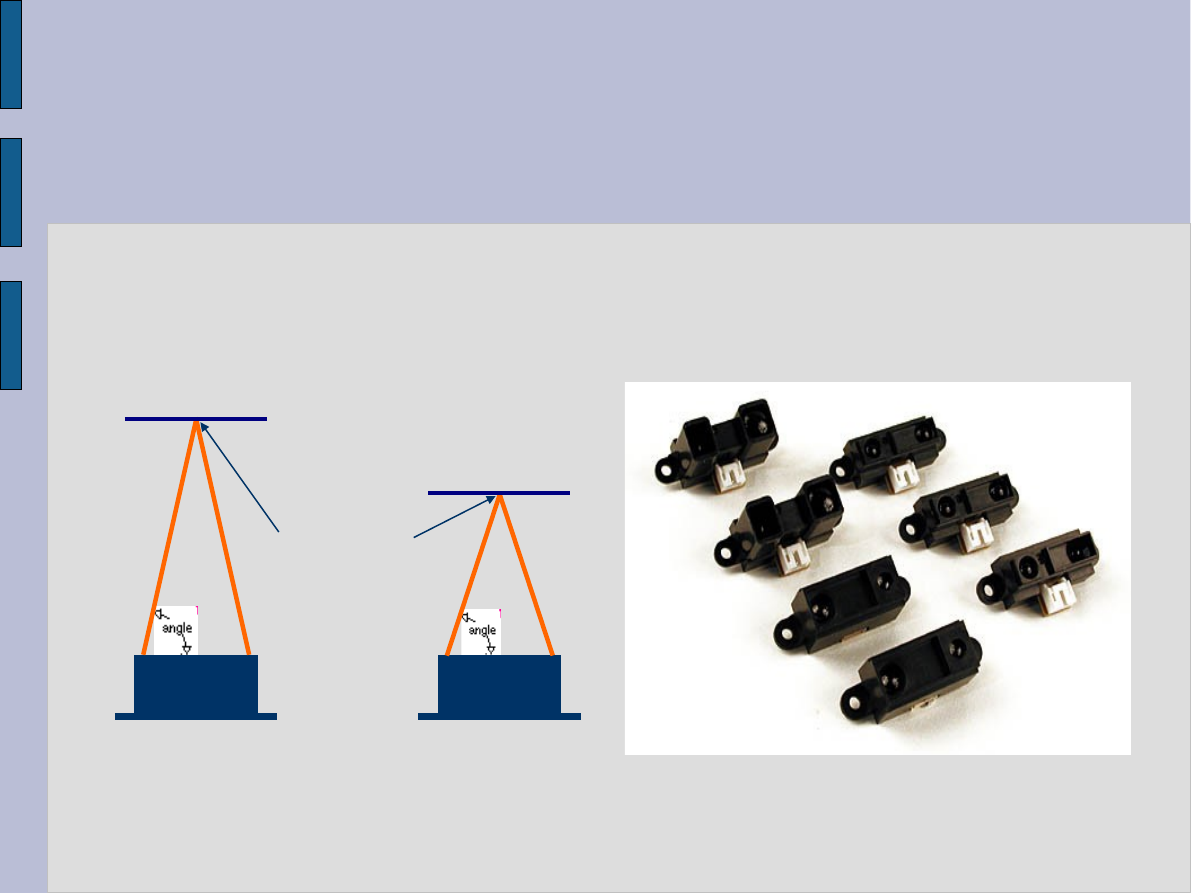 angle

angle