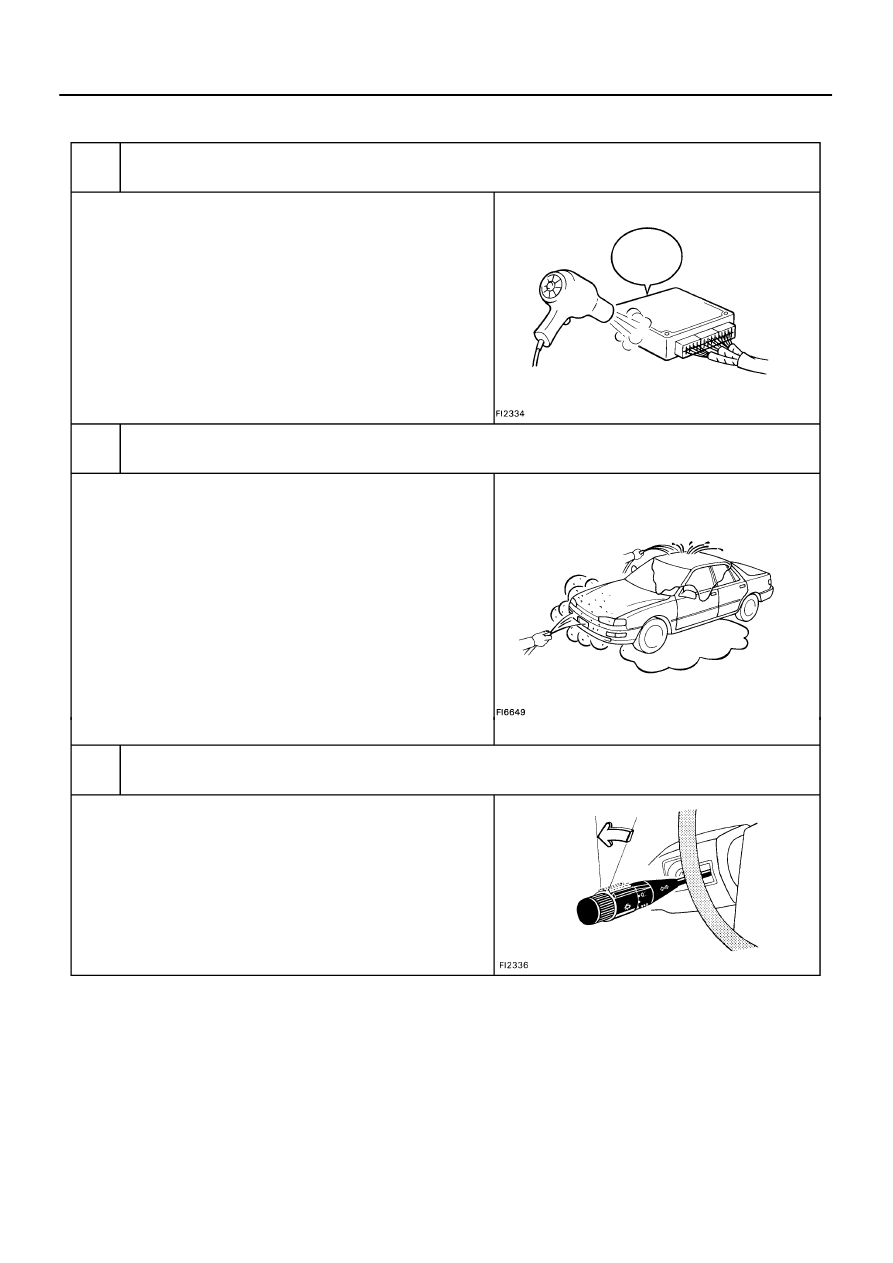 FI2334

FI6649

FI2336