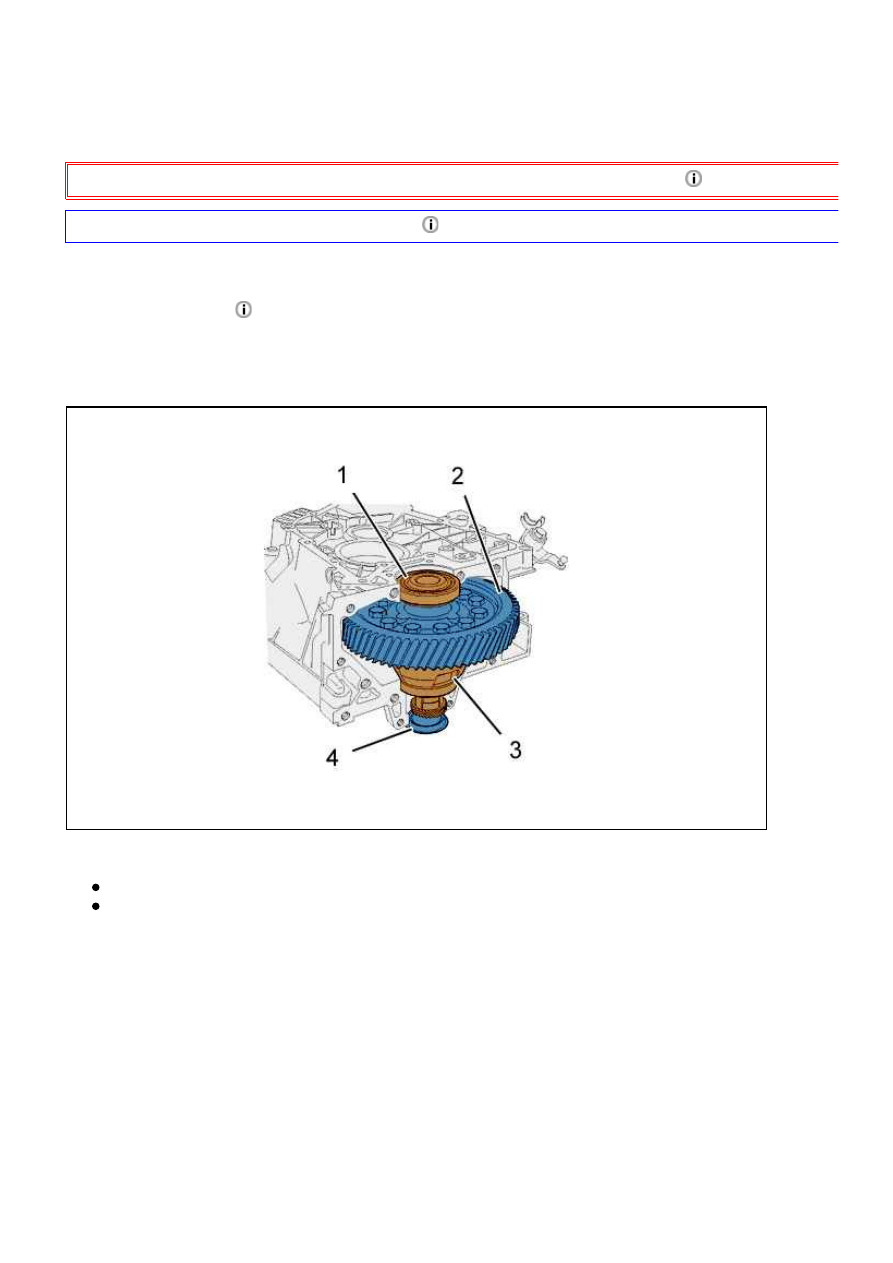 1
2
3
4