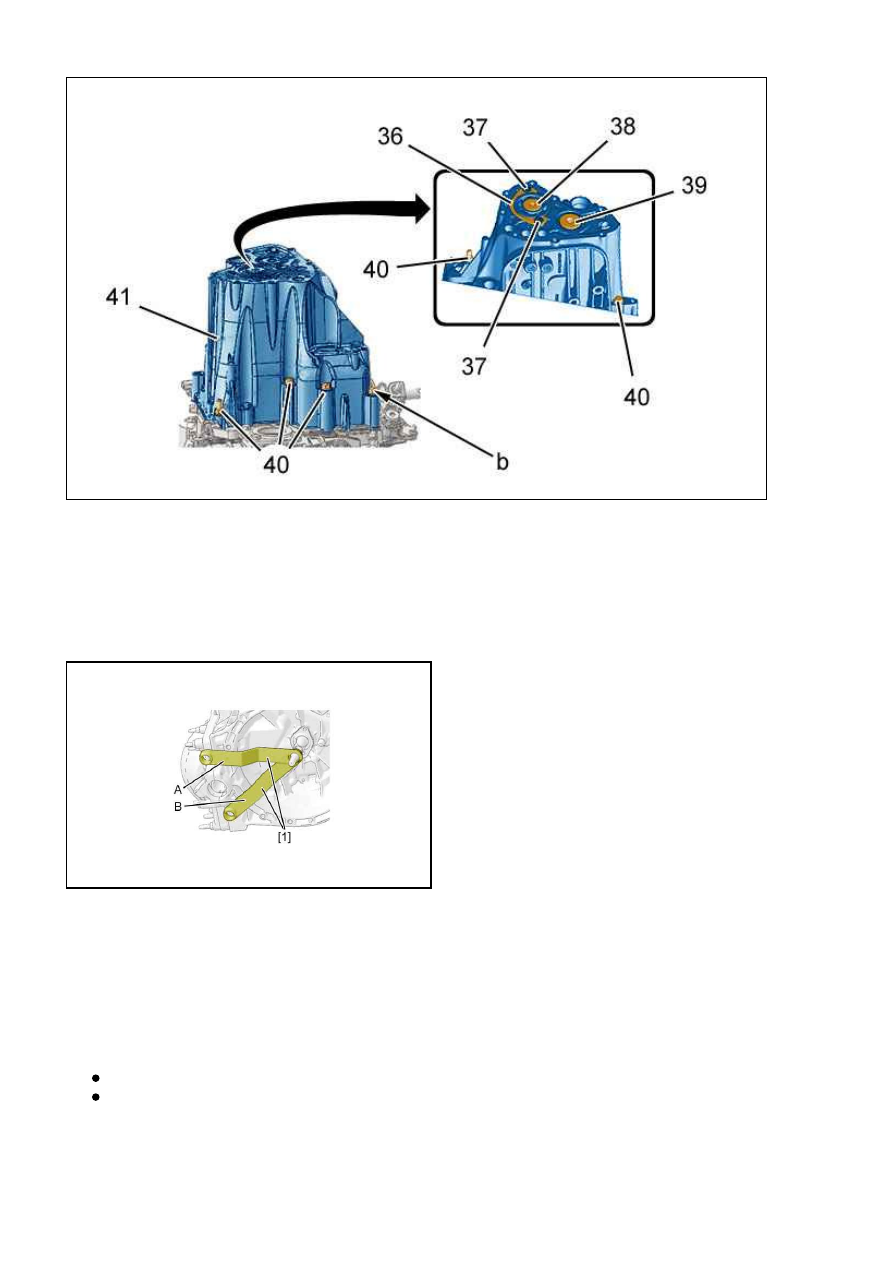 36
37
38
39
40
41
37
40
40
b

A
B
[1]